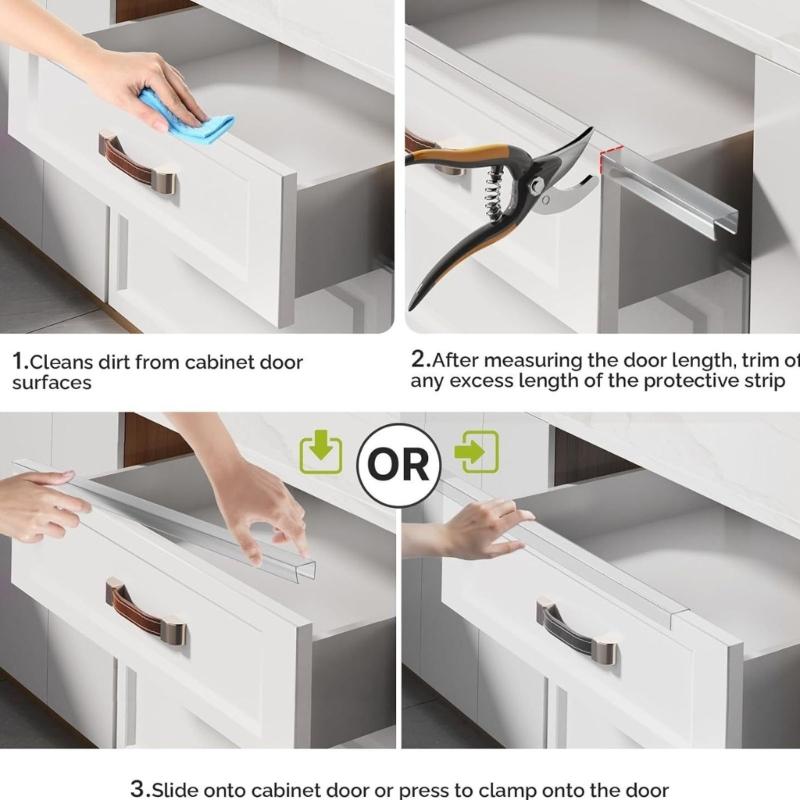 1.Cleans dirt from cabinet door surfaces

2.After measuring the door length, trim of any excess length of the protective strip

OR

3.Slide onto cabinet door or press to clamp onto the door