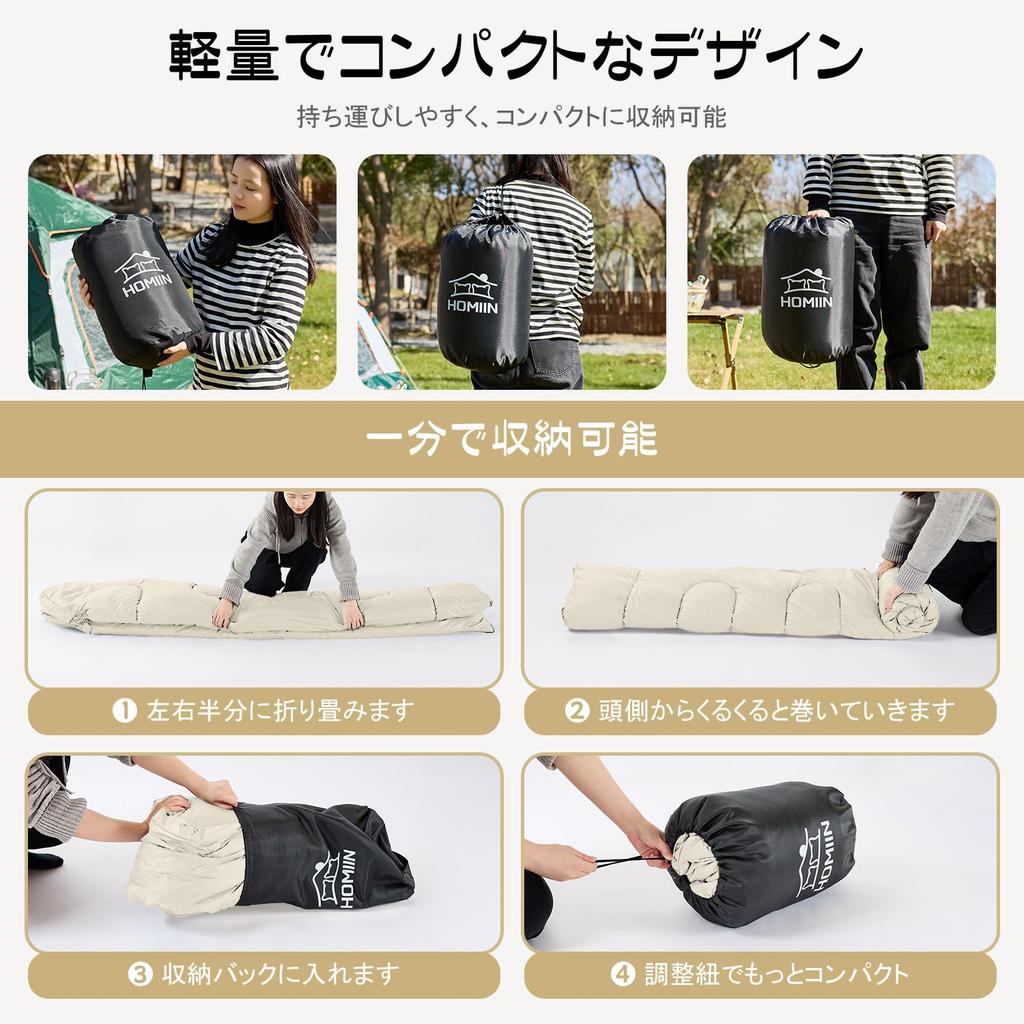 軽量でコンパクトなデザイン

持ち運びしやすく、コンパクトに収納可能

HOMIIN

HOMIIN

HOMIIN

一分で収納可能

❶ 左右半分に折り畳みます

❷ 頭側からくるくると巻いていきます

HOMIIN

HOMIIN

❸ 収納バックに入れます

❹ 調整紐でもっとコンパクト