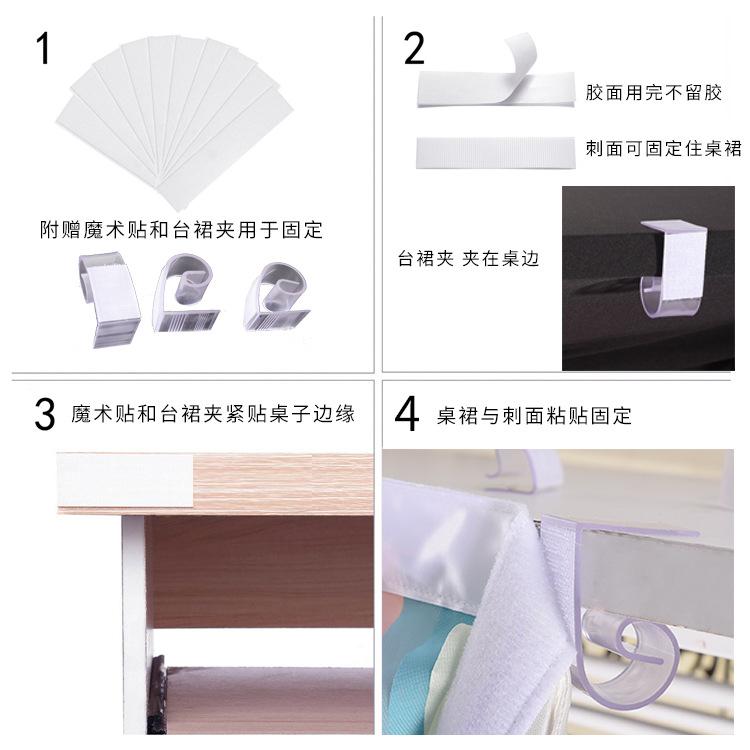 1

附赠魔术贴和台裙夹用于固定

2

胶面用完不留胶

刺面可固定住桌裙

台裙夹 夹在桌边

3 魔术贴和台裙夹紧贴桌子边缘

4 桌裙与刺面粘贴固定