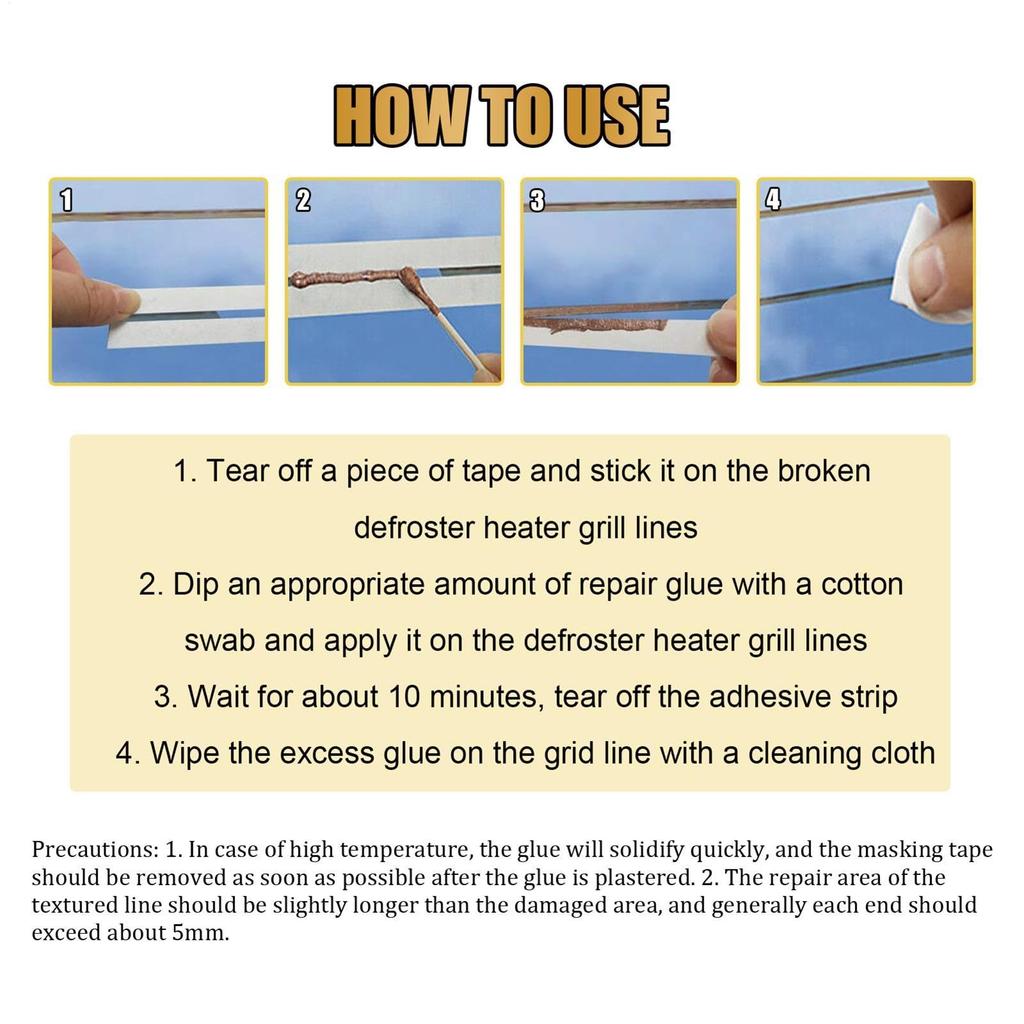 HOW TO USE

1

2

3

4

1. Tear off a piece of tape and stick it on the broken defroster heater grill lines

2. Dip an appropriate amount of repair glue with a cotton swab and apply it on the defroster heater grill lines

3. Wait for about 10 minutes, tear off the adhesive strip

4. Wipe the excess glue on the grid line with a cleaning cloth

Precautions: 1. In case of high temperature, the glue will solidify quickly, and the masking tape should be removed as soon as possible after the glue is plastered. 2. The repair area of the textured line should be slightly longer than the damaged area, and generally each end should exceed about 5mm.