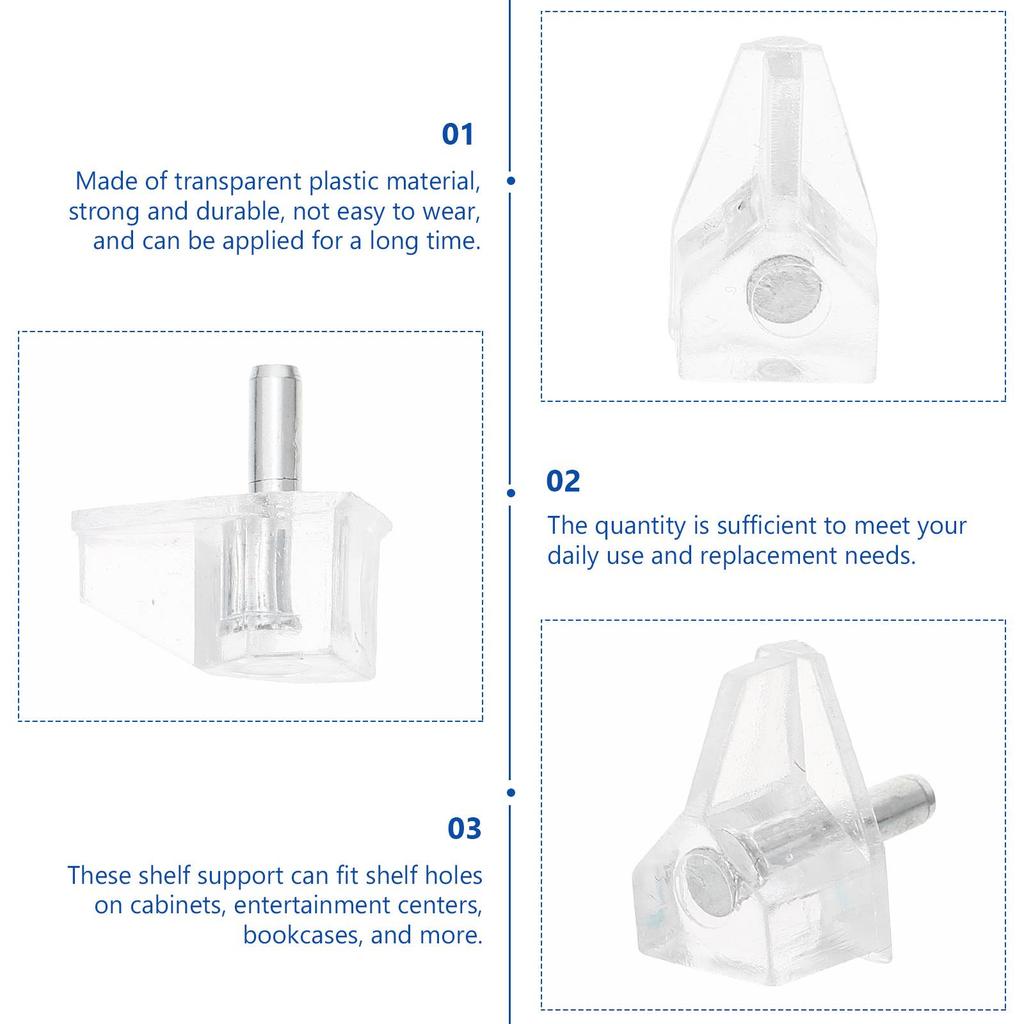 01

Made of transparent plastic material, strong and durable, not easy to wear, and can be applied for a long time.

02

The quantity is sufficient to meet your daily use and replacement needs.

03

These shelf support can fit shelf holes on cabinets, entertainment centers, bookcases, and more.