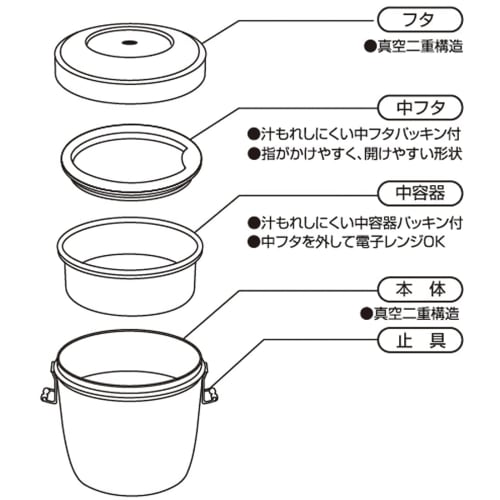 フタ

●真空二重構造

中フタ

●汁もれしにくい中フタパッキン付
●指がかけやすく、開けやすい形状

中容器

●汁もれしにくい中容器パッキン付
●中フタを外して電子レンジOK

本 体

●真空二重構造

止 具