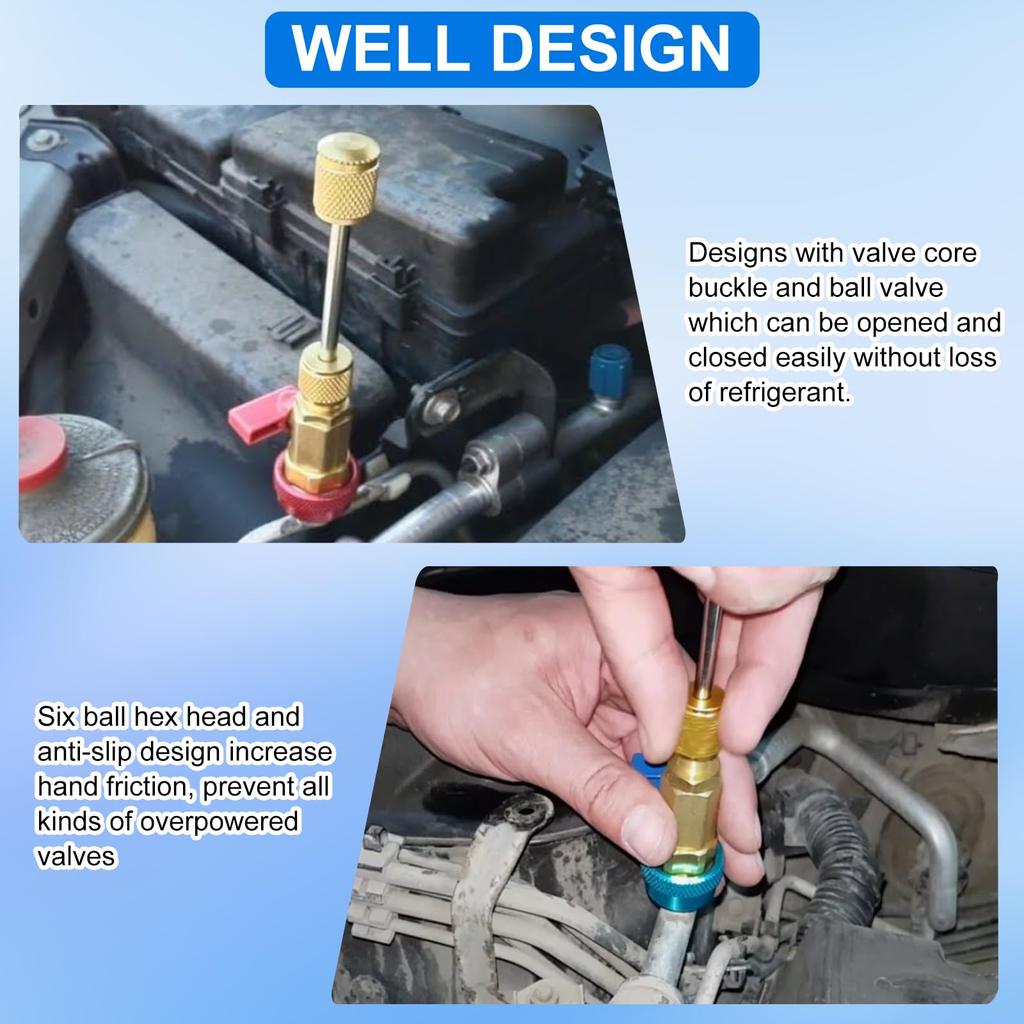 WELL DESIGN

Designs with valve core buckle and ball valve which can be opened and closed easily without loss of refrigerant.

Six ball hex head and anti-slip design increase hand friction, prevent all kinds of overpowered valves