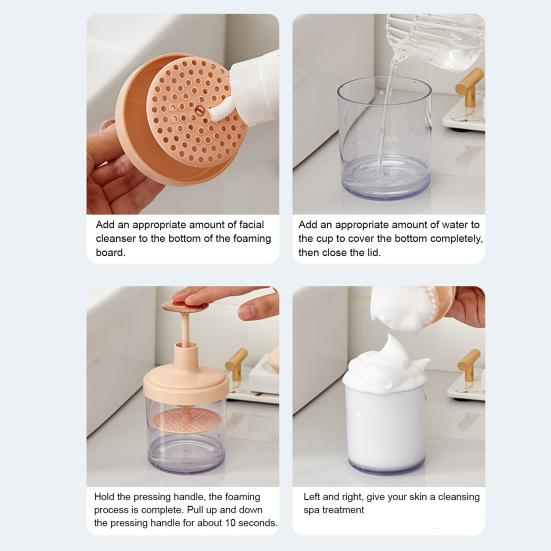 Add an appropriate amount of facial cleanser to the bottom of the foaming board.

Add an appropriate amount of water to the cup to cover the bottom completely, then close the lid.

Hold the pressing handle, the foaming process is complete. Pull up and down the pressing handle for about 10 seconds.

Left and right, give your skin a cleansing spa treatment