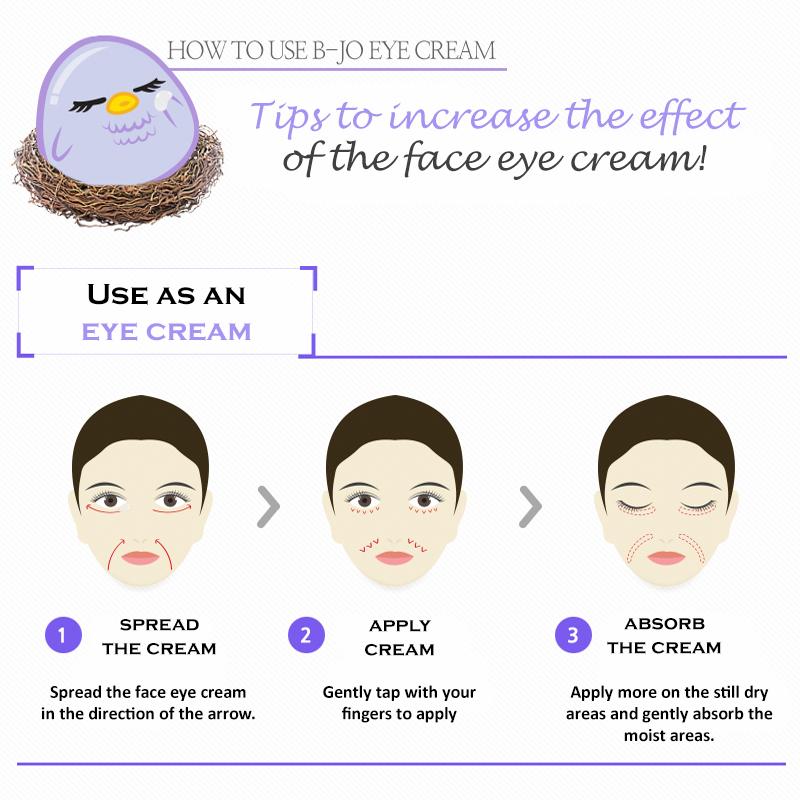 HOW TO USE B-JO EYE CREAM

Tips to increase the effect of the face eye cream!

USE AS AN EYE CREAM

1 SPREAD THE CREAM

Spread the face eye cream in the direction of the arrow.

2 APPLY CREAM

Gently tap with your fingers to apply

3 ABSORB THE CREAM

Apply more on the still dry areas and gently absorb the moist areas.