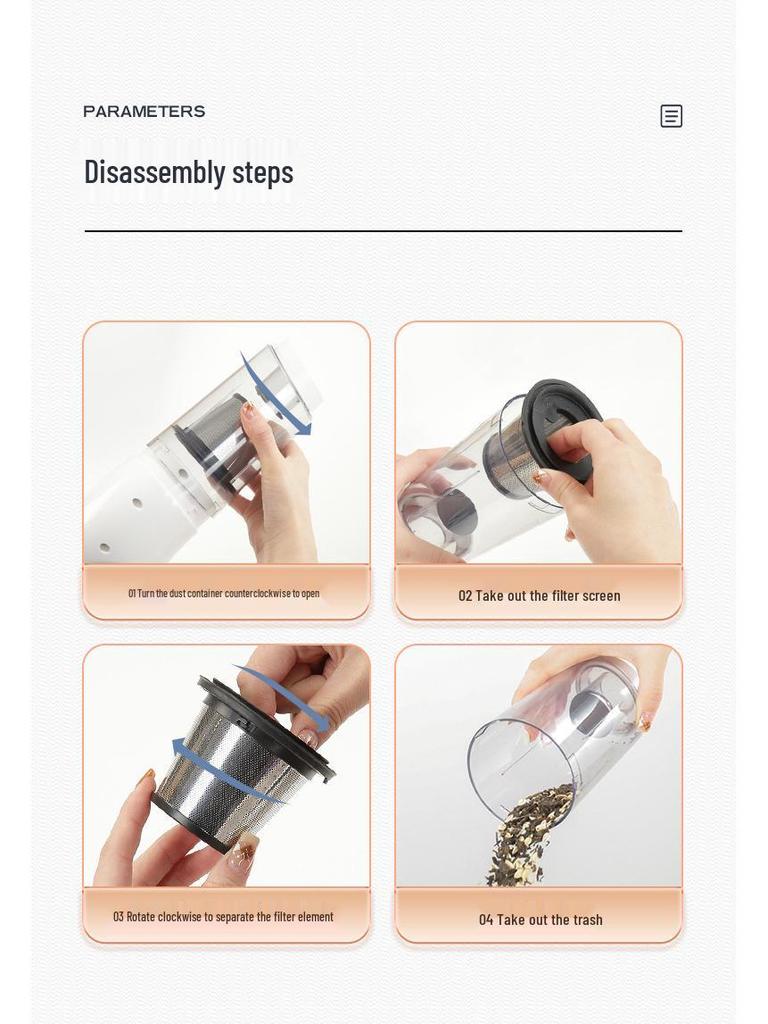 PARAMETERS

Disassembly steps

01 Turn the dust container counterclockwise to open

02 Take out the filter screen

03 Rotate clockwise to separate the filter element

04 Take out the trash