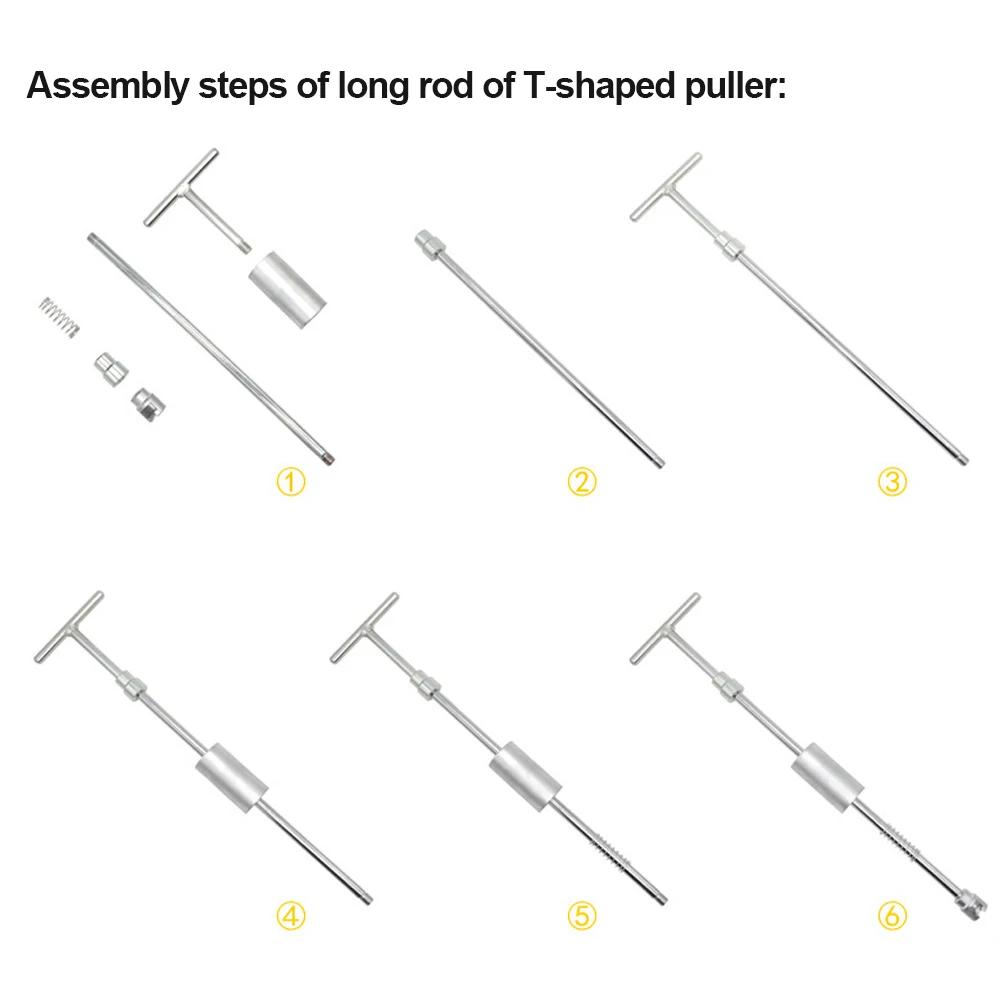 Assembly steps of long rod of T-shaped puller:

①

②

③

④

⑤

⑥