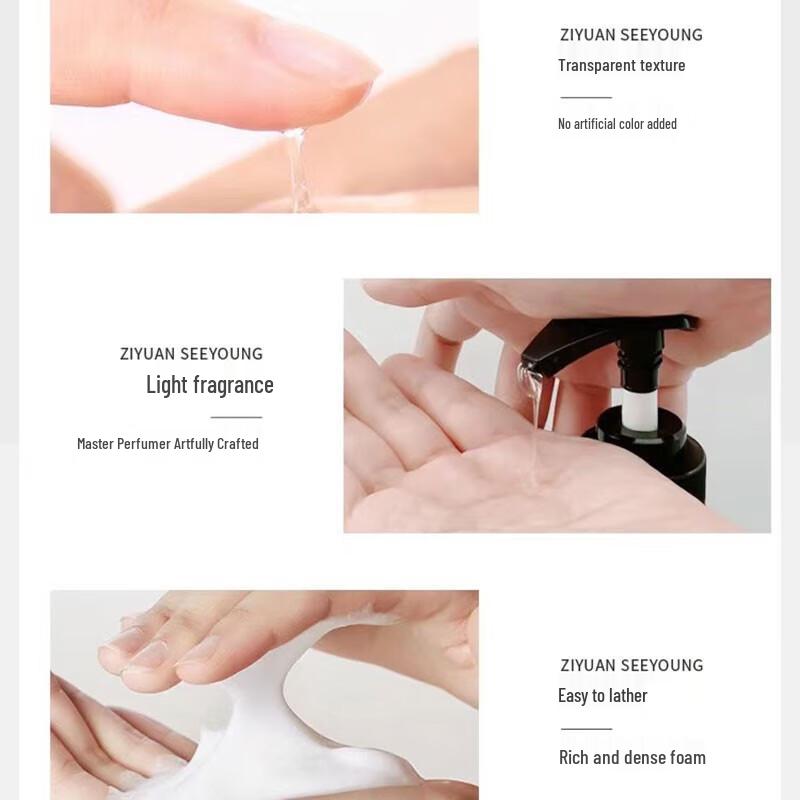 ZIYUAN SEEYOUNG
Transparent texture

No artificial color added

ZIYUAN SEEYOUNG
Light fragrance

Master Perfumer Artfully Crafted

ZIYUAN SEEYOUNG
Easy to lather

Rich and dense foam