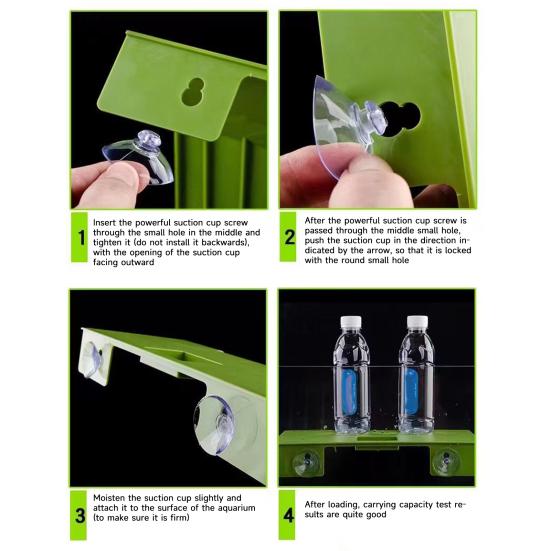 1 Insert the powerful suction cup screw through the small hole in the middle and tighten it (do not install it backwards), with the opening of the suction cup facing outward

2 After the powerful suction cup screw is passed through the middle small hole, push the suction cup in the direction indicated by the arrow, so that it is locked with the round small hole

3 Moisten the suction cup slightly and attach it to the surface of the aquarium (to make sure it is firm)

4 After loading, carrying capacity test results are quite good