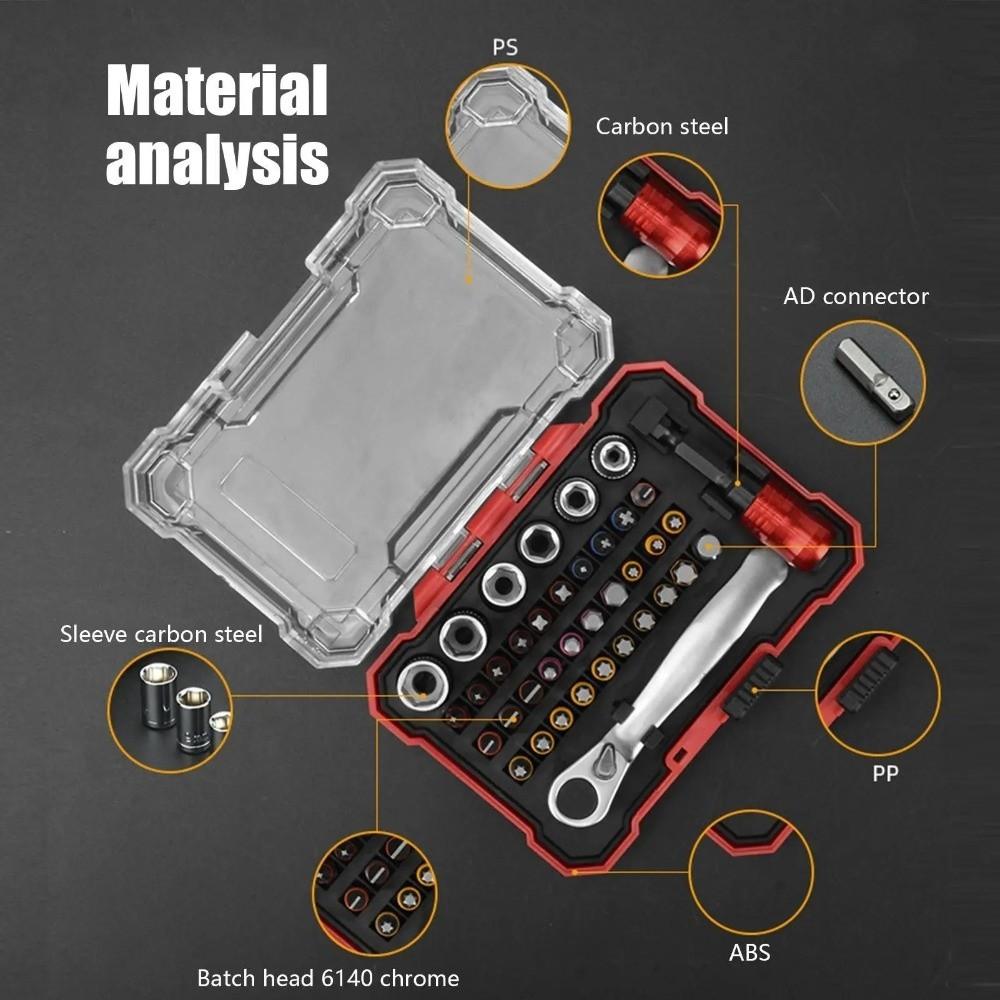 Material analysis

PS

Carbon steel

AD connector

Sleeve carbon steel

PP

ABS

Batch head 6140 chrome