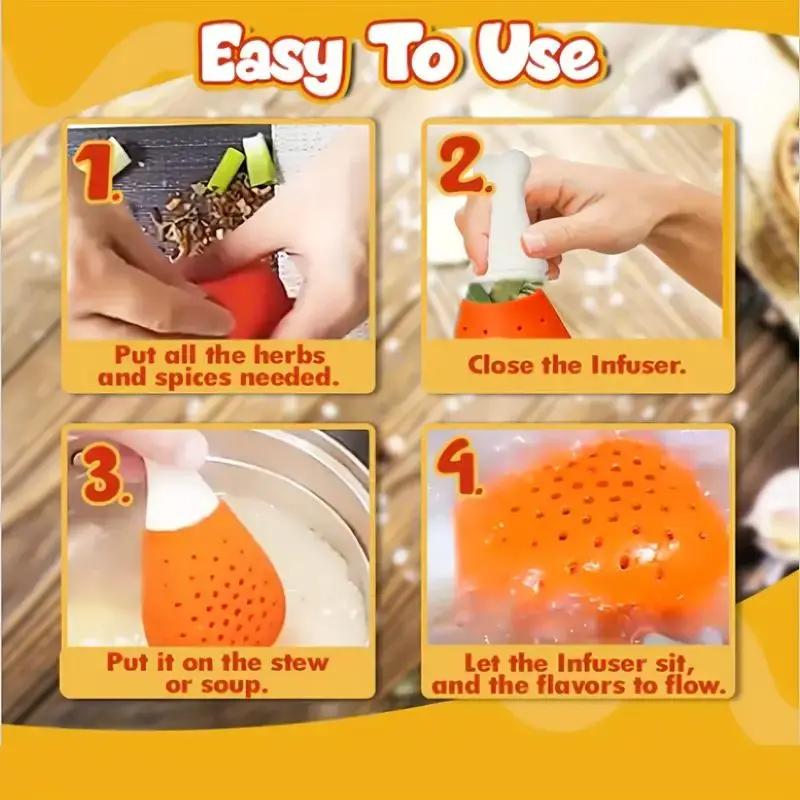 Easy To Use

1.

Put all the herbs and spices needed.

2.

Close the Infuser.

3.

Put it on the stew or soup.

4.

Let the Infuser sit, and the flavors to flow.