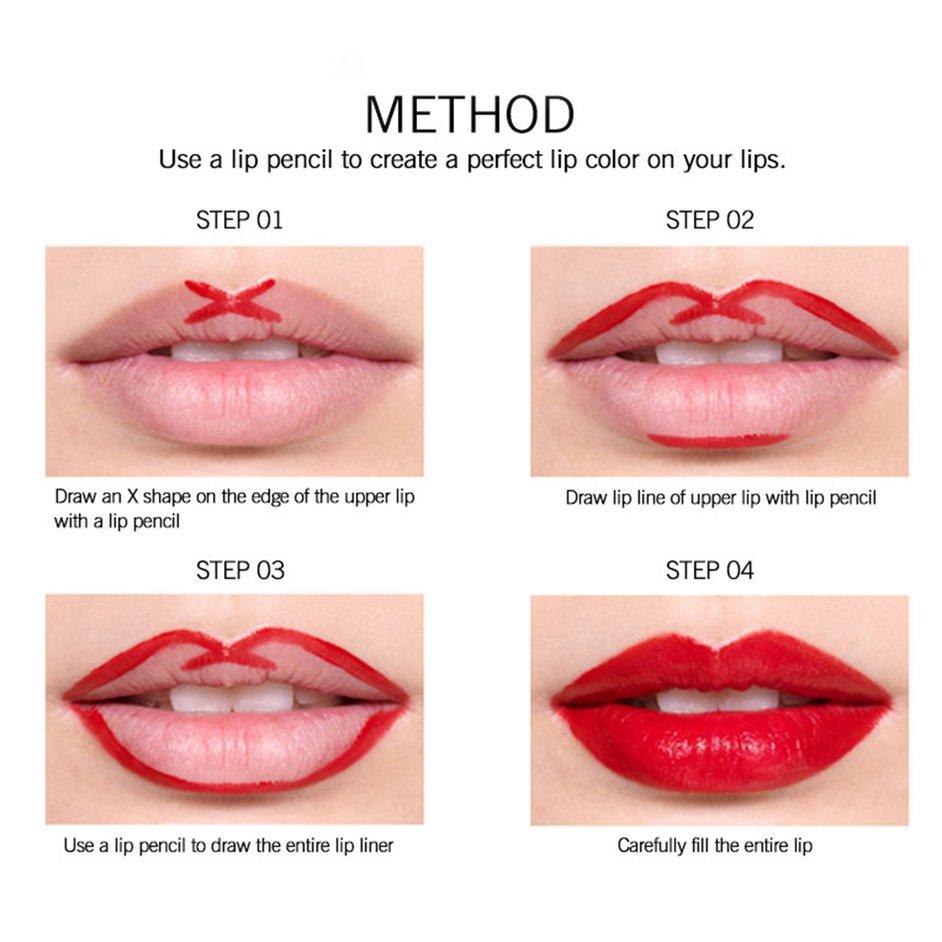 METHOD

Use a lip pencil to create a perfect lip color on your lips.

STEP 01

Draw an X shape on the edge of the upper lip with a lip pencil

STEP 02

Draw lip line of upper lip with lip pencil

STEP 03

Use a lip pencil to draw the entire lip liner

STEP 04

Carefully fill the entire lip