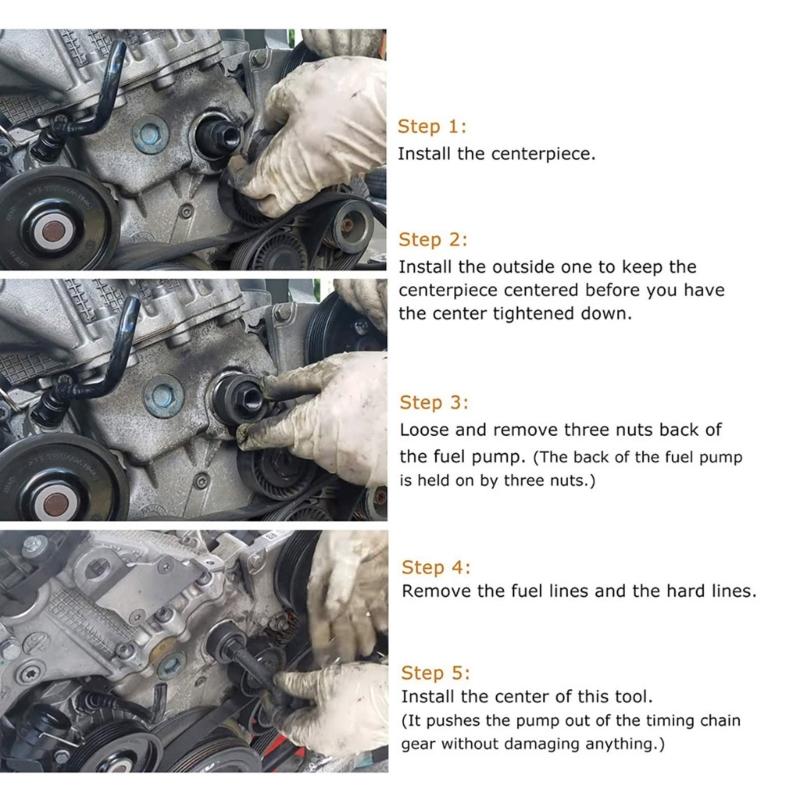 Step 1:
Install the centerpiece.

Step 2:
Install the outside one to keep the centerpiece centered before you have the center tightened down.

Step 3:
Loose and remove three nuts back of the fuel pump. (The back of the fuel pump is held on by three nuts.)

Step 4:
Remove the fuel lines and the hard lines.

Step 5:
Install the center of this tool.
(It pushes the pump out of the timing chain gear without damaging anything.)