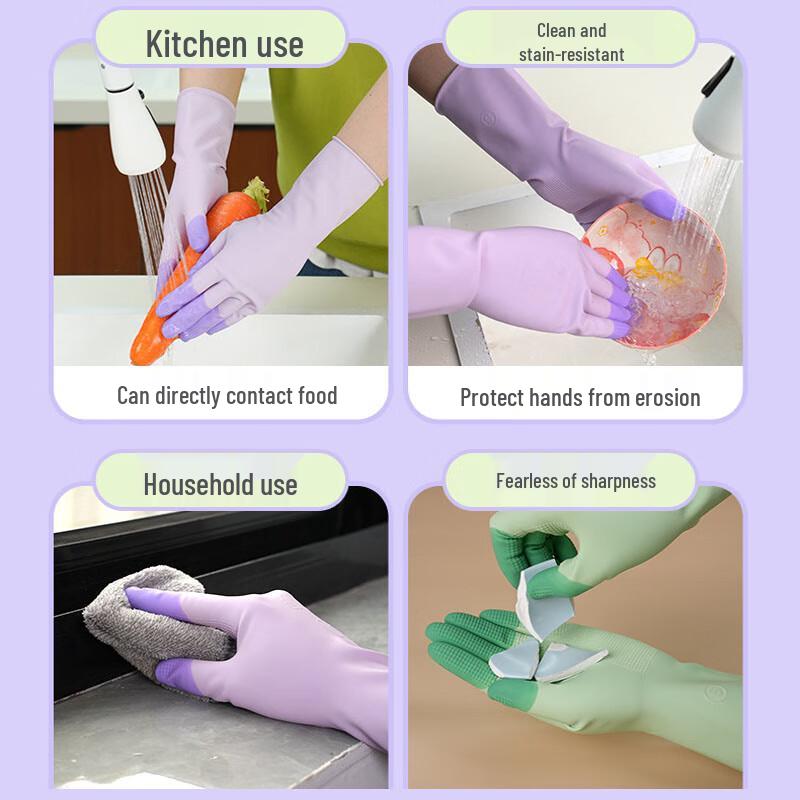 Kitchen use

Can directly contact food

Clean and stain-resistant

Protect hands from erosion

Household use

Fearless of sharpness