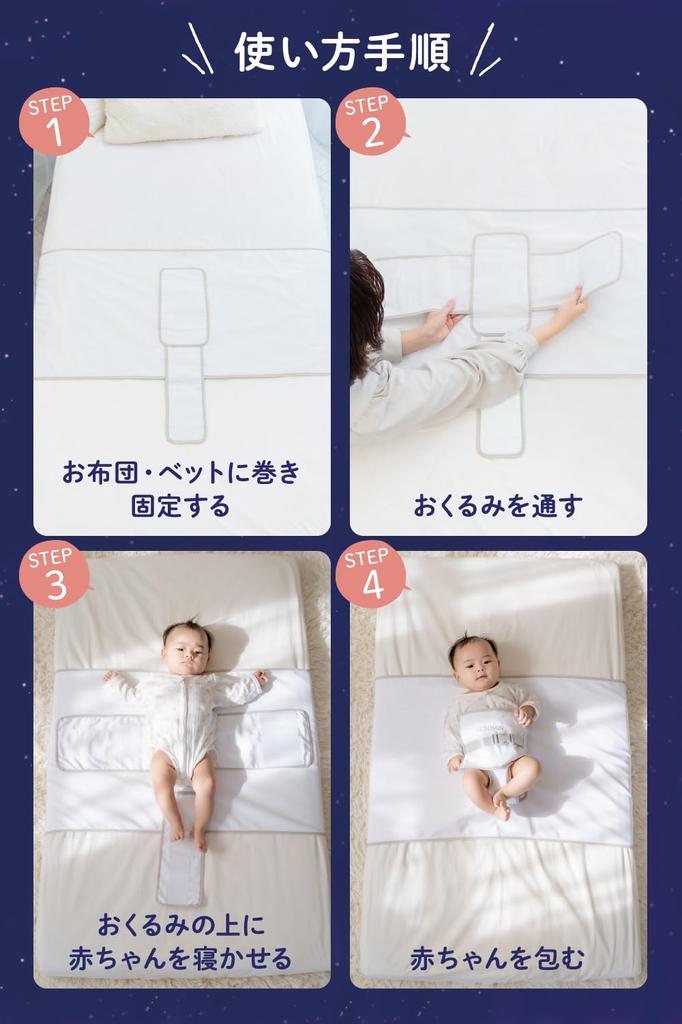 使い方手順

STEP 1
お布団・ベットに巻き固定する

STEP 2
おくるみを通す

STEP 3
おくるみの上に赤ちゃんを寝かせる

STEP 4
赤ちゃんを包む