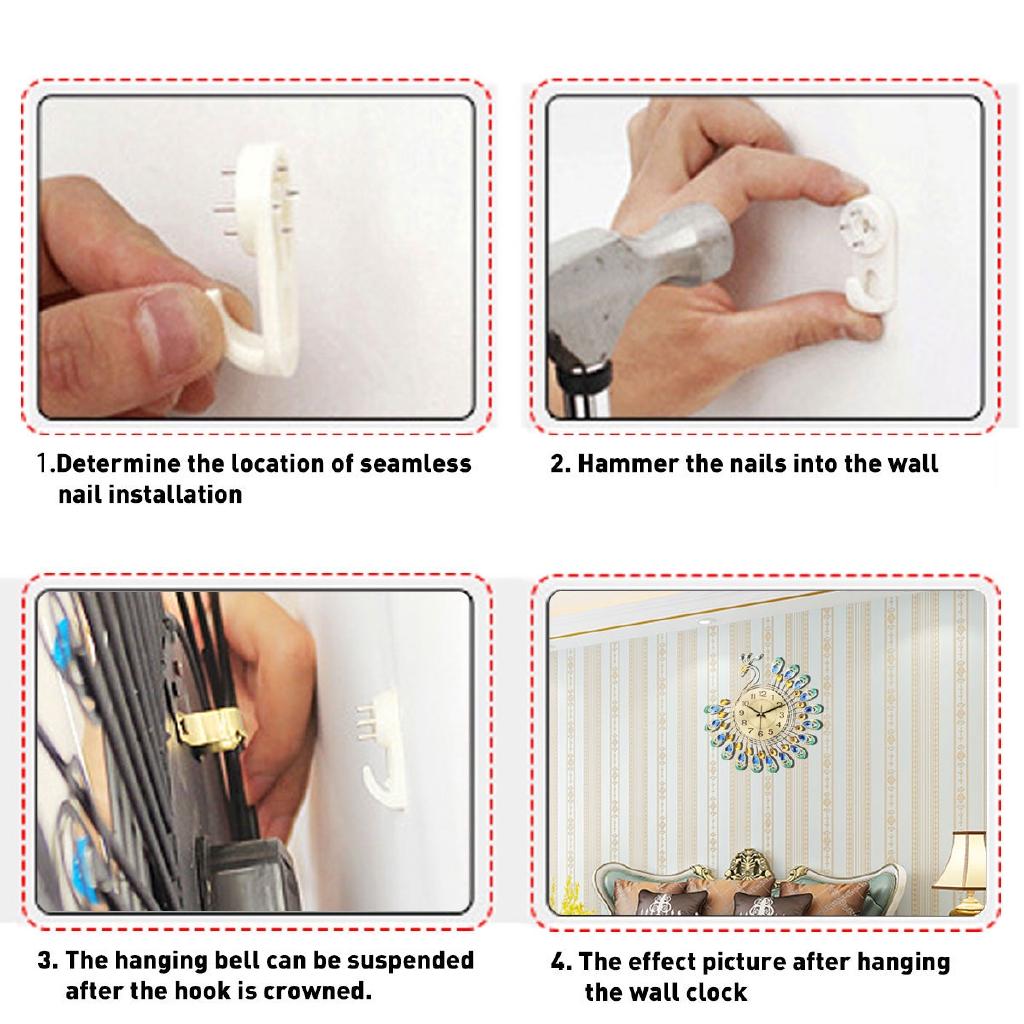 1.Determine the location of seamless nail installation

2. Hammer the nails into the wall

3. The hanging bell can be suspended after the hook is crowned.

4. The effect picture after hanging the wall clock