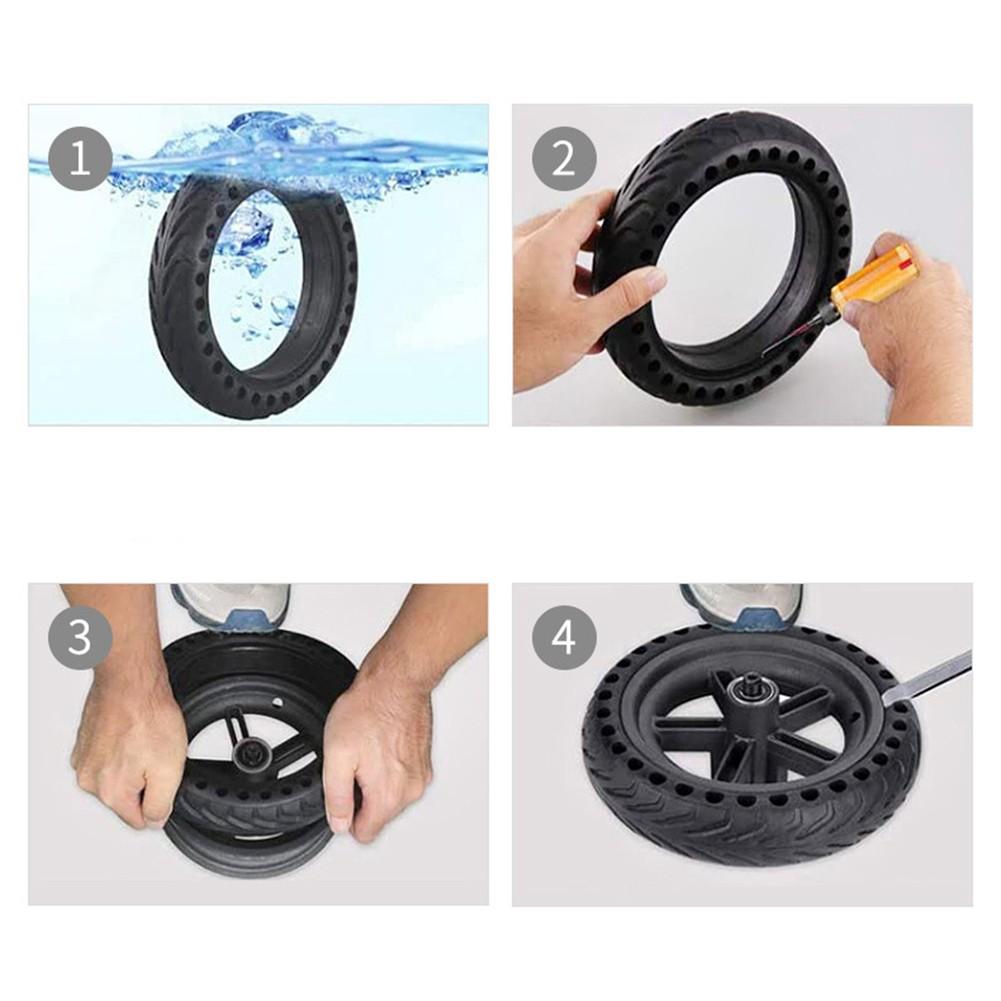 1

2

3

4