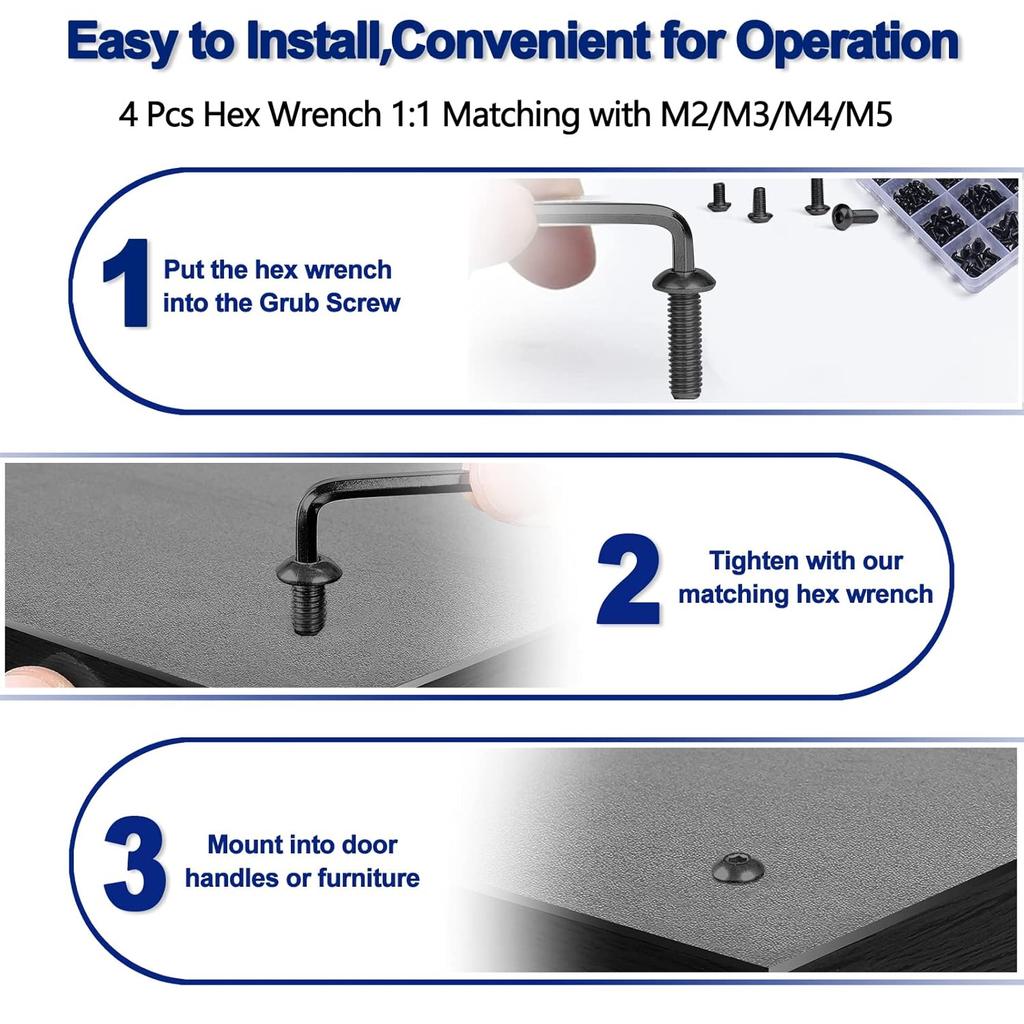 Easy to Install,Convenient for Operation

4 Pcs Hex Wrench 1:1 Matching with M2/M3/M4/M5

1 Put the hex wrench into the Grub Screw

2 Tighten with our matching hex wrench

3 Mount into door handles or furniture