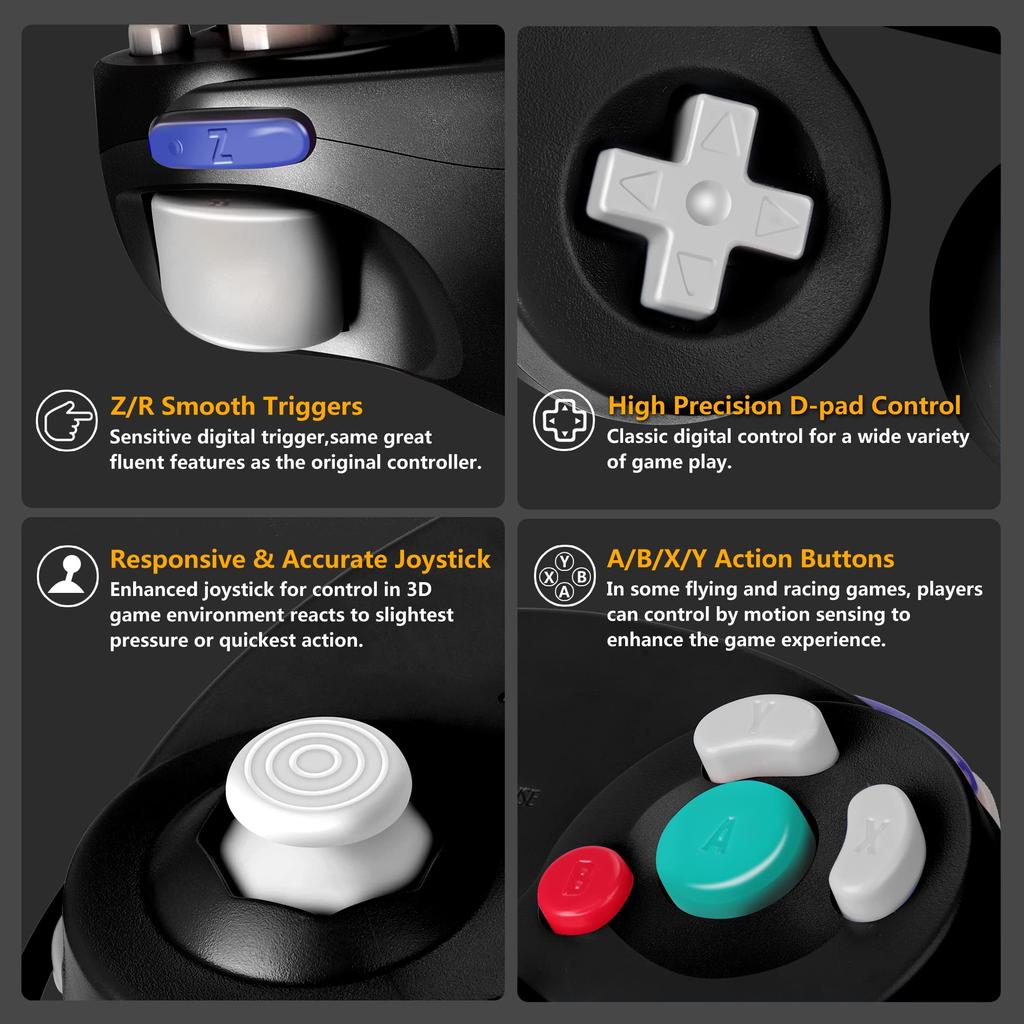 Z

Z/R Smooth Triggers
Sensitive digital trigger,same great fluent features as the original controller.

High Precision D-pad Control
Classic digital control for a wide variety of game play.

Responsive & Accurate Joystick
Enhanced joystick for control in 3D game environment reacts to slightest pressure or quickest action.

Y X B A

A/B/X/Y Action Buttons
In some flying and racing games, players can control by motion sensing to enhance the game experience.

Y
A
X
B