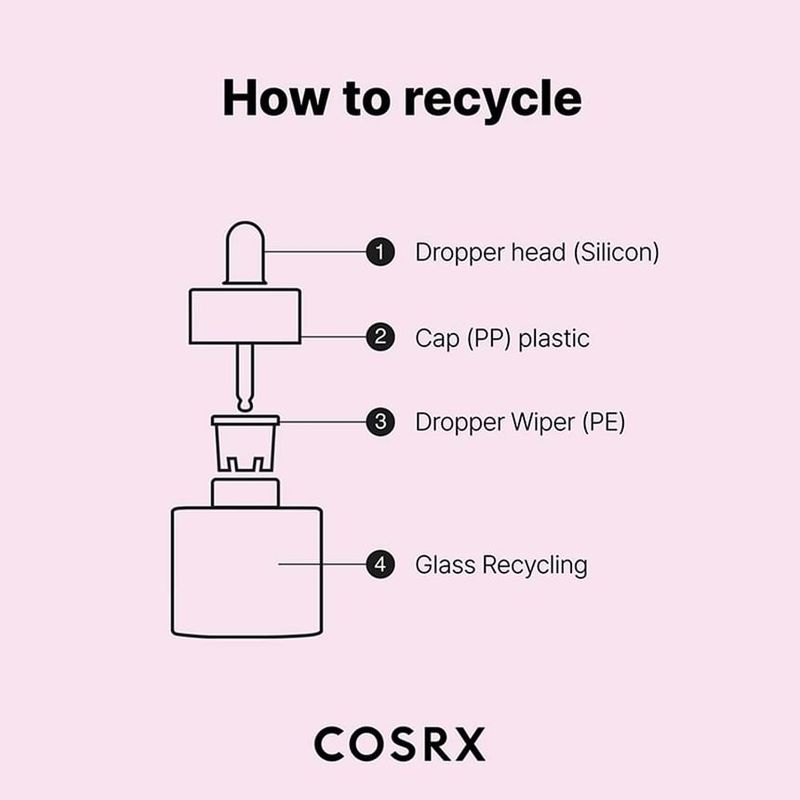 How to recycle

1 Dropper head (Silicon)

2 Cap (PP) plastic

3 Dropper Wiper (PE)

4 Glass Recycling

COSRX