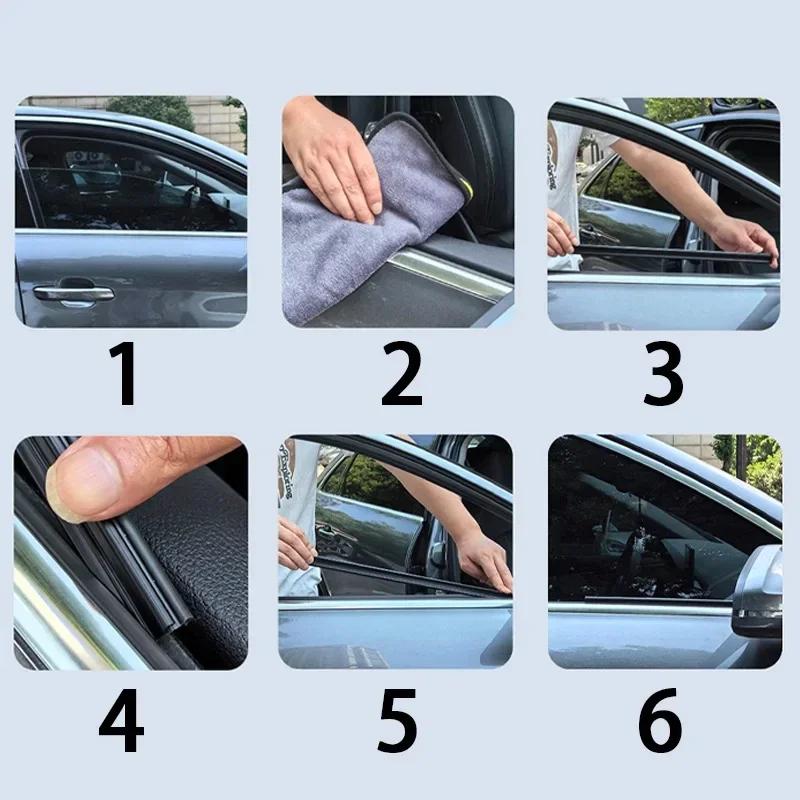 1

2

3

4

5

6