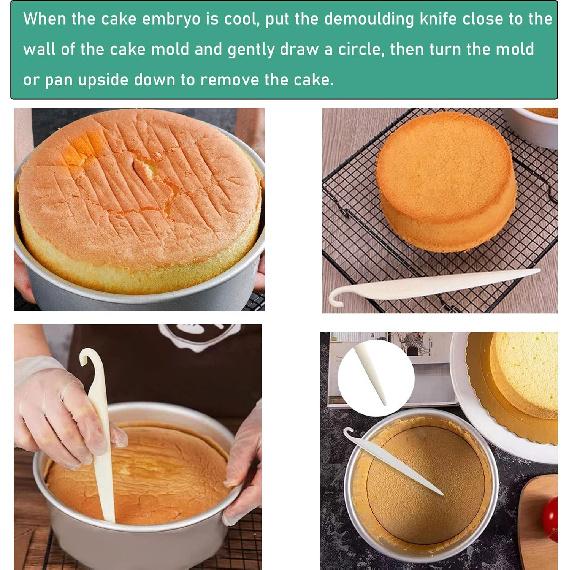 When the cake embryo is cool, put the demoulding knife close to the wall of the cake mold and gently draw a circle, then turn the mold or pan upside down to remove the cake.