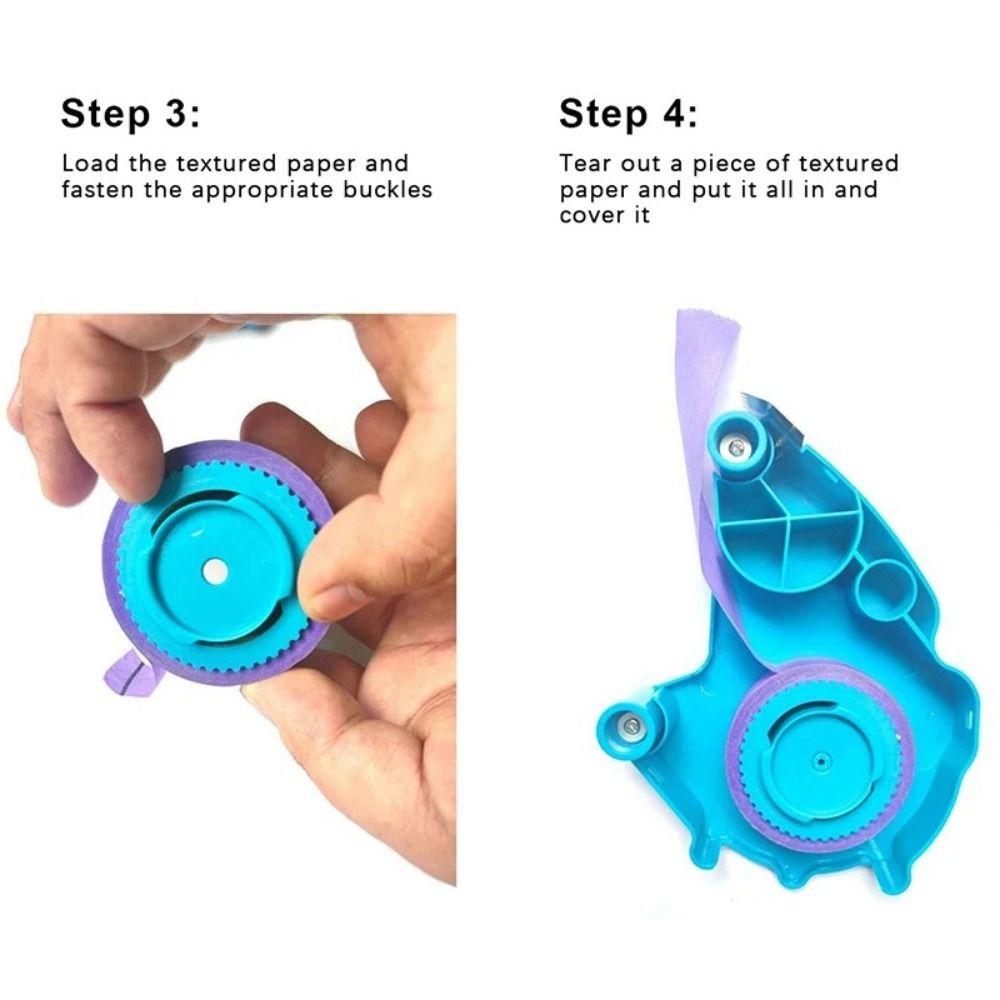 Step 3:
Load the textured paper and fasten the appropriate buckles

Step 4:
Tear out a piece of textured paper and put it all in and cover it