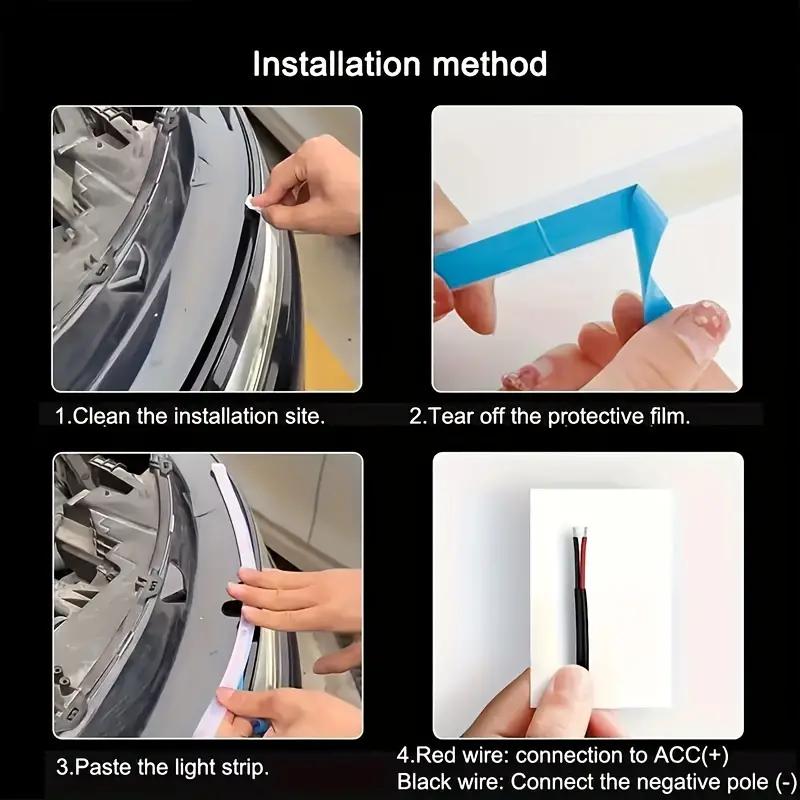 Installation method

1.Clean the installation site.

2.Tear off the protective film.

3.Paste the light strip.

4.Red wire: connection to ACC(+)
Black wire: Connect the negative pole (-)