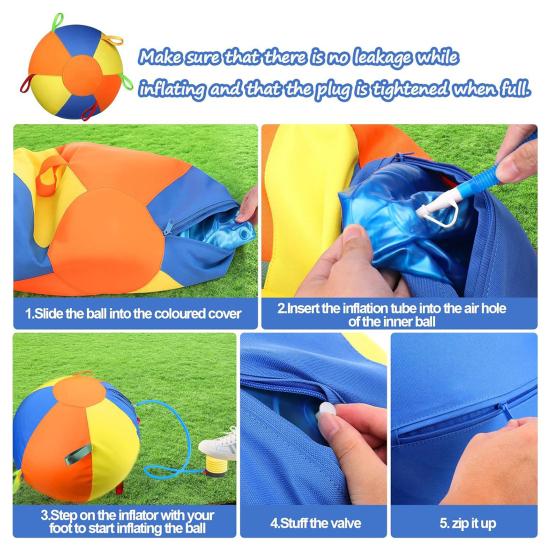 Make sure that there is no leakage while inflating and that the plug is tightened when full.

1.Slide the ball into the coloured cover

2.Insert the inflation tube into the air hole of the inner ball

3.Step on the inflator with your foot to start inflating the ball

4.Stuff the valve

5. zip it up