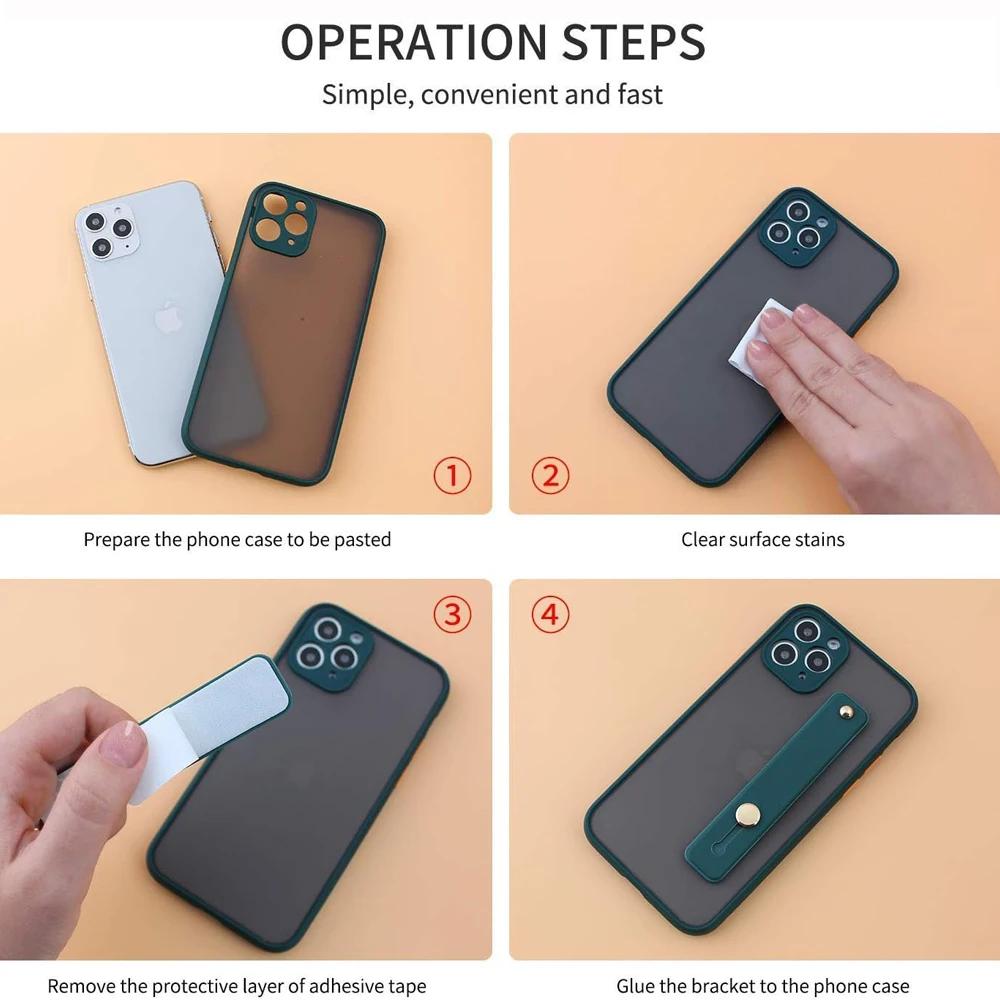 OPERATION STEPS

Simple, convenient and fast

①

Prepare the phone case to be pasted

②

Clear surface stains

③

Remove the protective layer of adhesive tape

④

Glue the bracket to the phone case