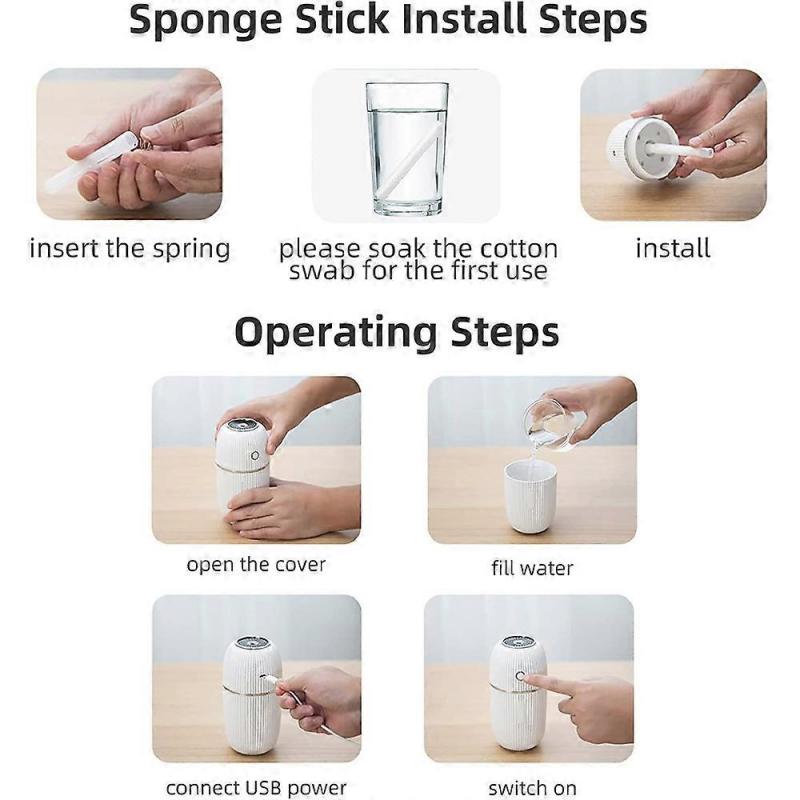 Sponge Stick Install Steps

insert the spring

please soak the cotton swab for the first use

install

Operating Steps

open the cover

fill water

connect USB power

switch on