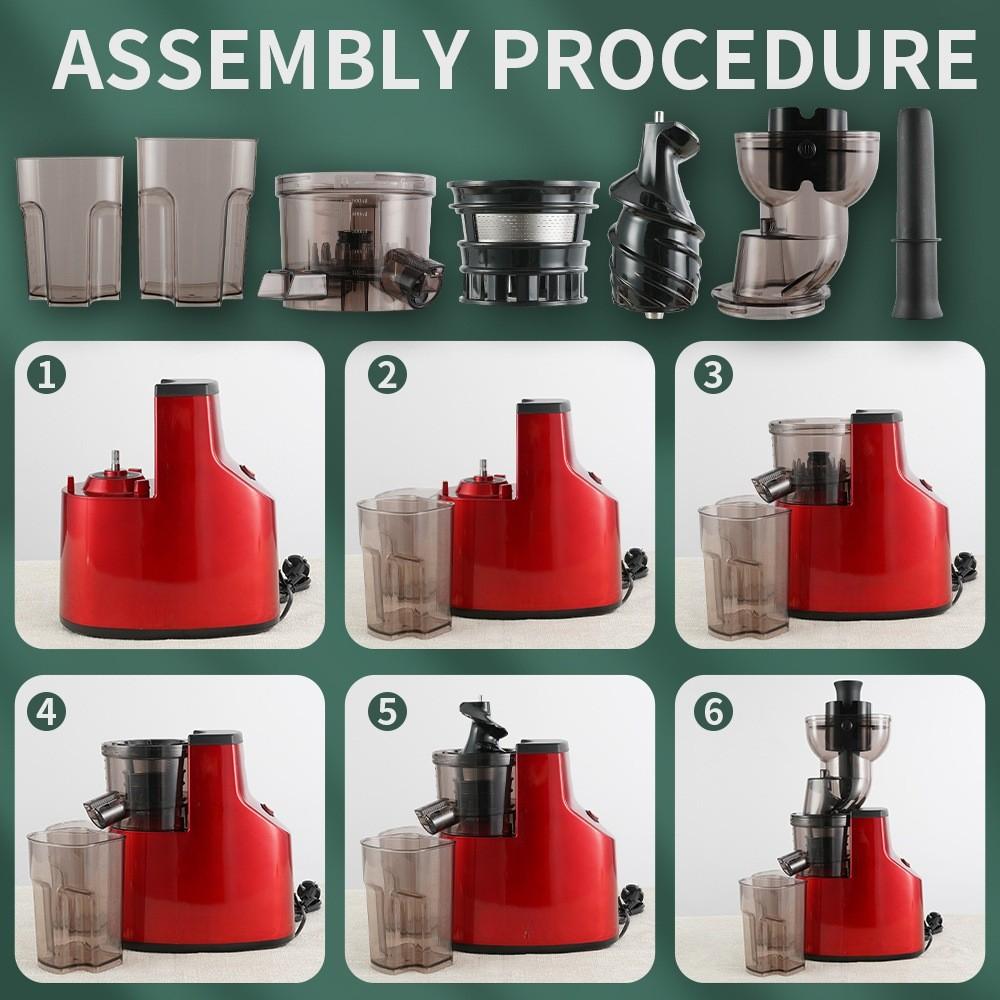 ASSEMBLY PROCEDURE

1

2

3

4

5

6