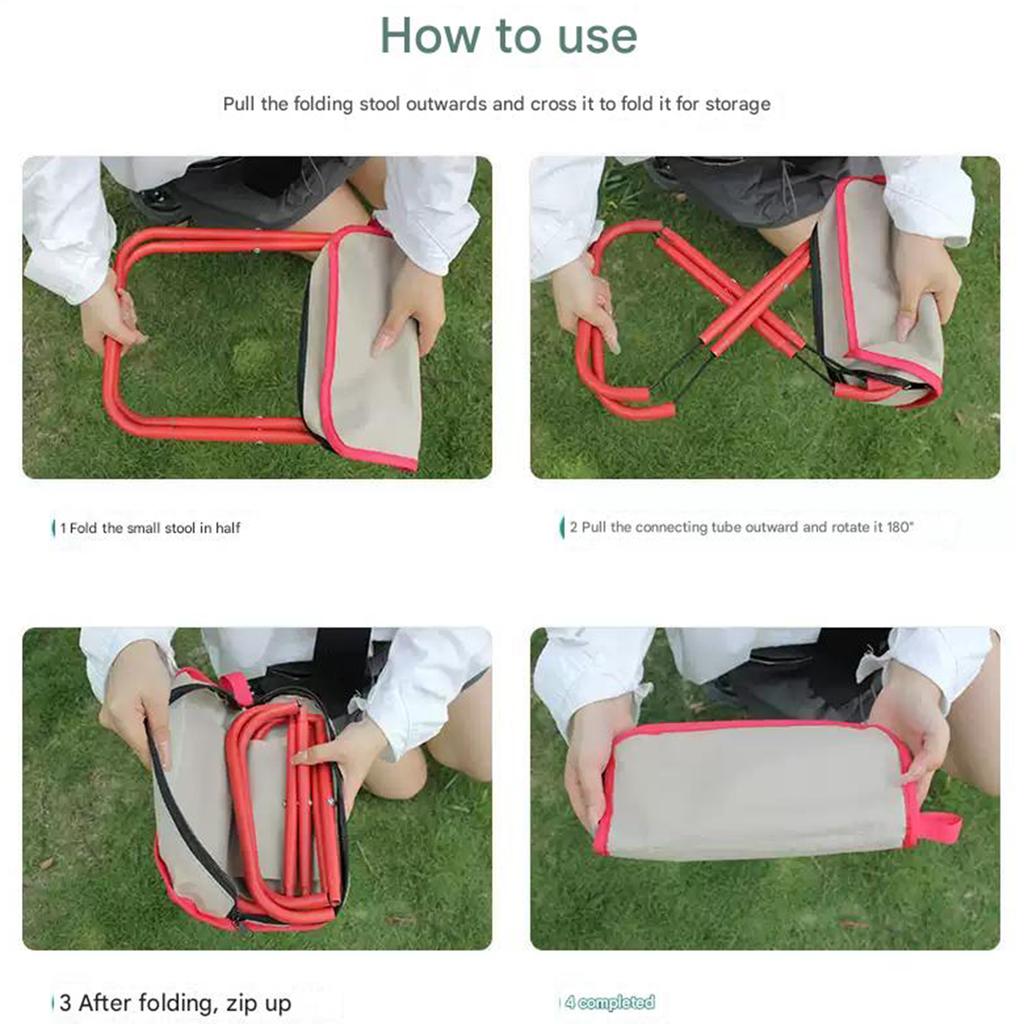 How to use

Pull the folding stool outwards and cross it to fold it for storage

1 Fold the small stool in half

2 Pull the connecting tube outward and rotate it 180°

3 After folding, zip up

4 completed