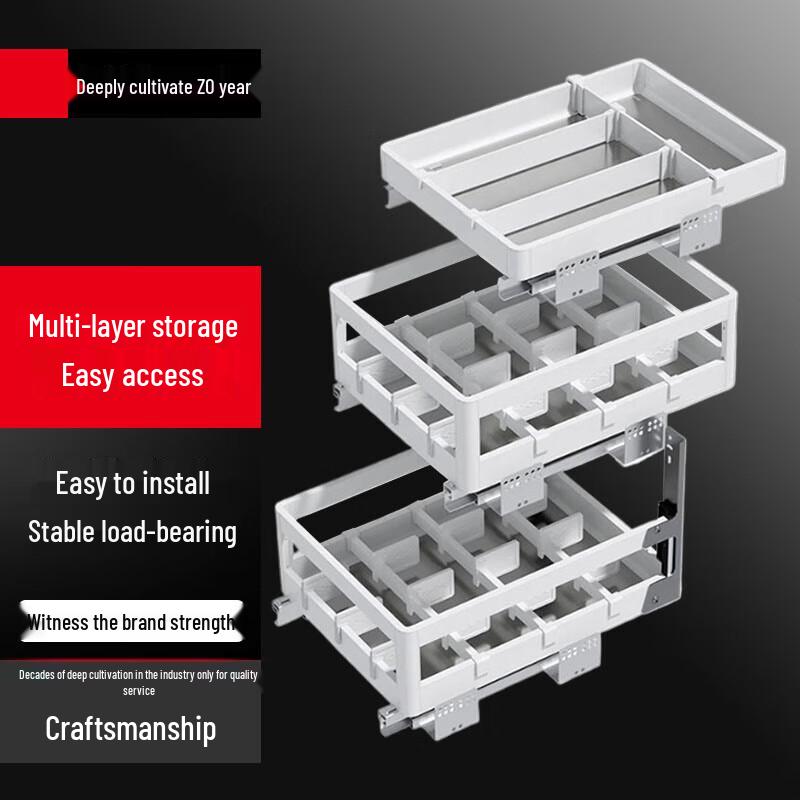 Deeply cultivate ZO year

Multi-layer storage
Easy access

Easy to install
Stable load-bearing

Witness the brand strength

Decades of deep cultivation in the industry only for quality service

Craftsmanship