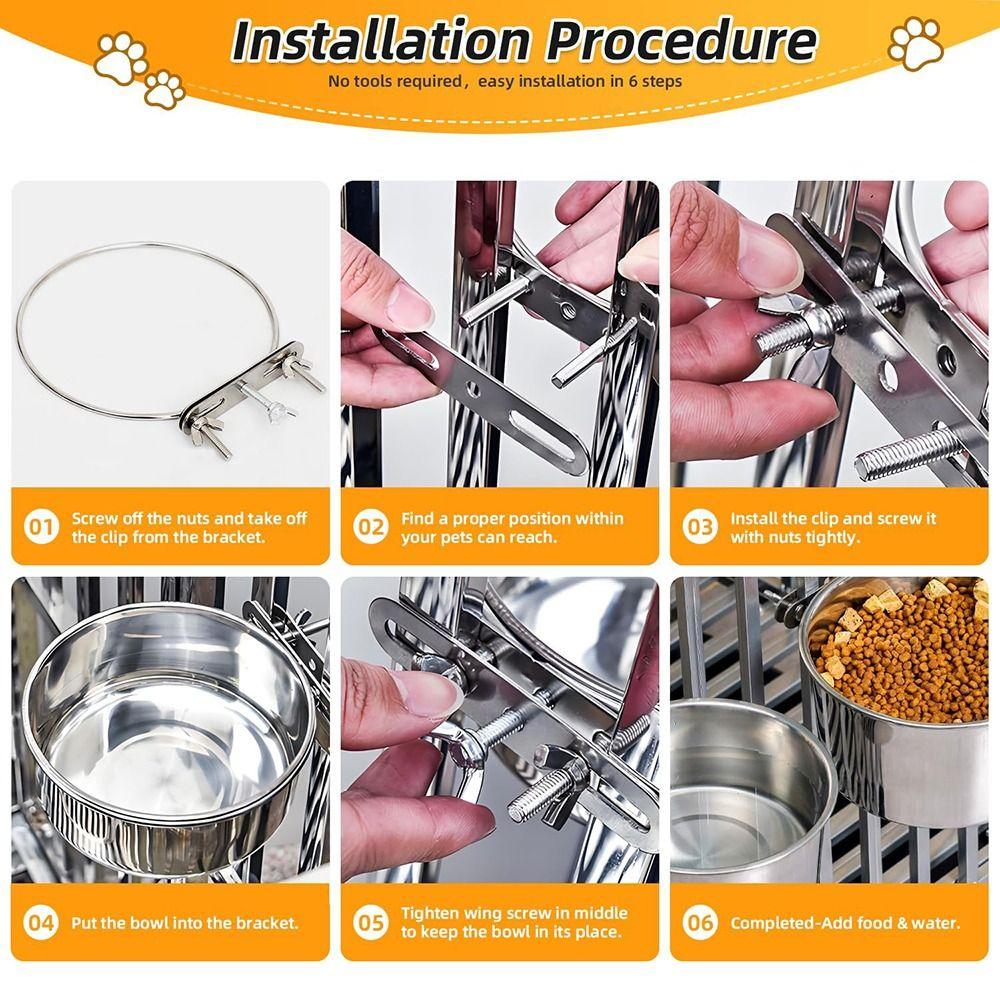 Installation Procedure
No tools required，easy installation in 6 steps

01 Screw off the nuts and take off the clip from the bracket.

02 Find a proper position within your pets can reach.

03 Install the clip and screw it with nuts tightly.

04 Put the bowl into the bracket.

05 Tighten wing screw in middle to keep the bowl in its place.

06 Completed-Add food & water.