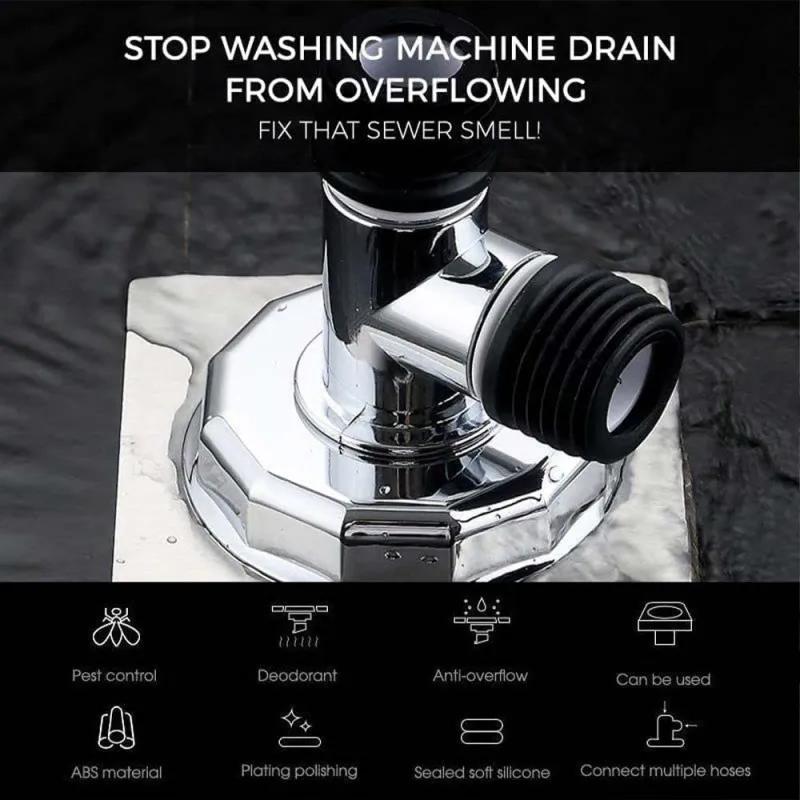 STOP WASHING MACHINE DRAIN FROM OVERFLOWING

FIX THAT SEWER SMELL!

Pest control

Deodorant

Anti-overflow

Can be used

ABS material

Plating polishing

Sealed soft silicone

Connect multiple hoses