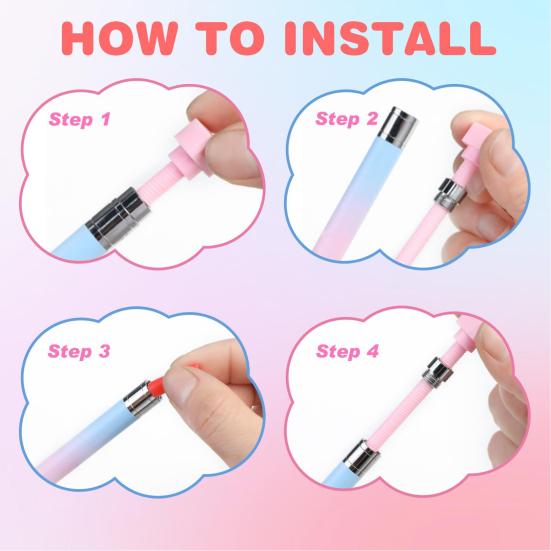 HOW TO INSTALL

Step 1

Step 2

Step 3

Step 4