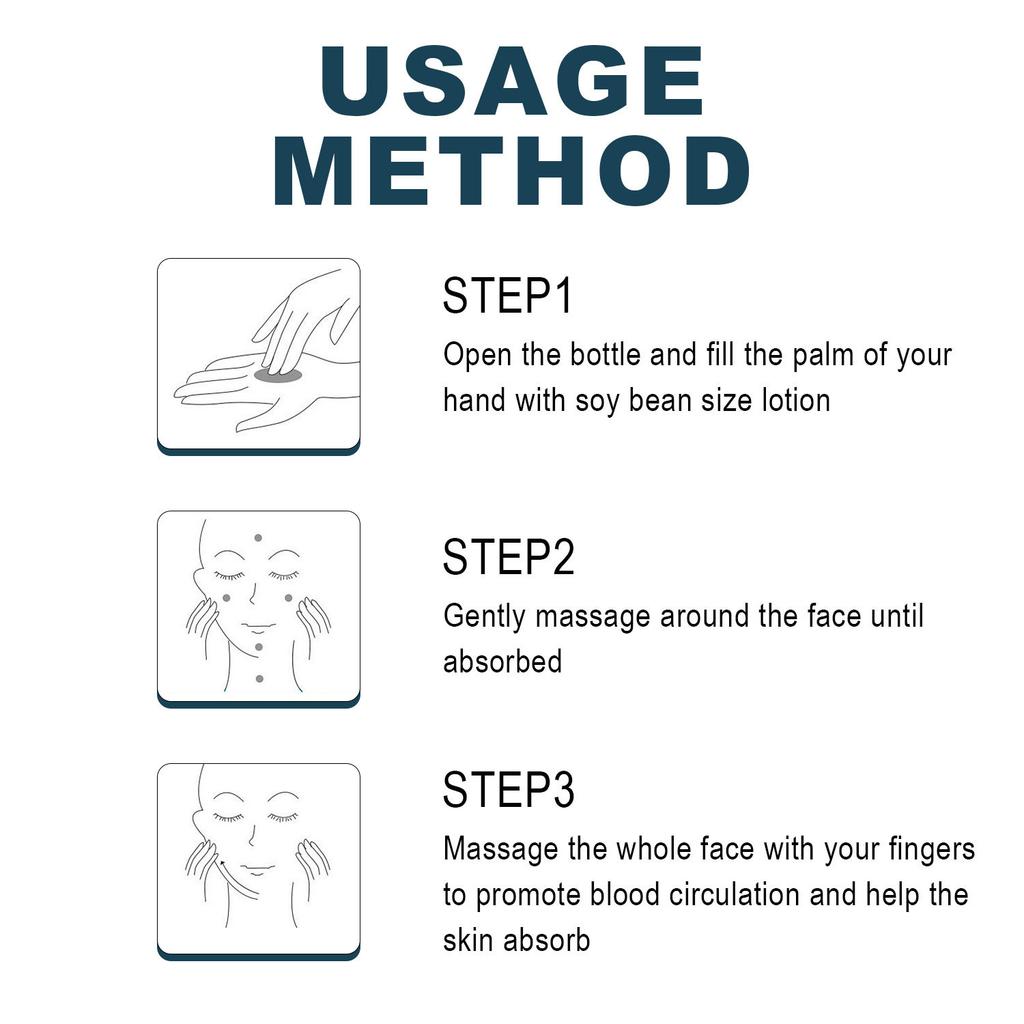 USAGE
METHOD

STEP1
Open the bottle and fill the palm of your hand with soy bean size lotion

STEP2
Gently massage around the face until absorbed

STEP3
Massage the whole face with your fingers to promote blood circulation and help the skin absorb