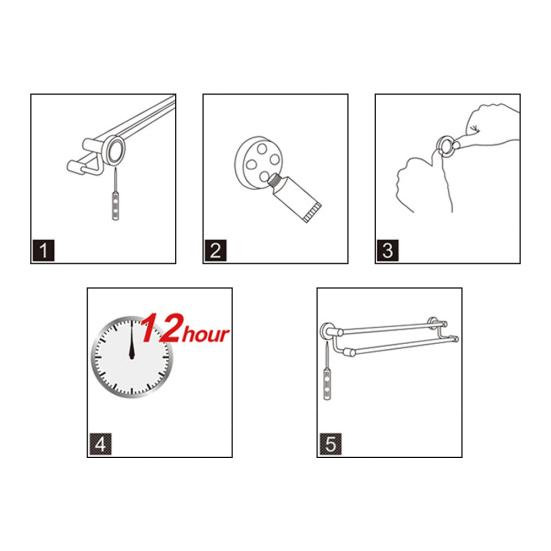 1

2

3

12hour

4

5