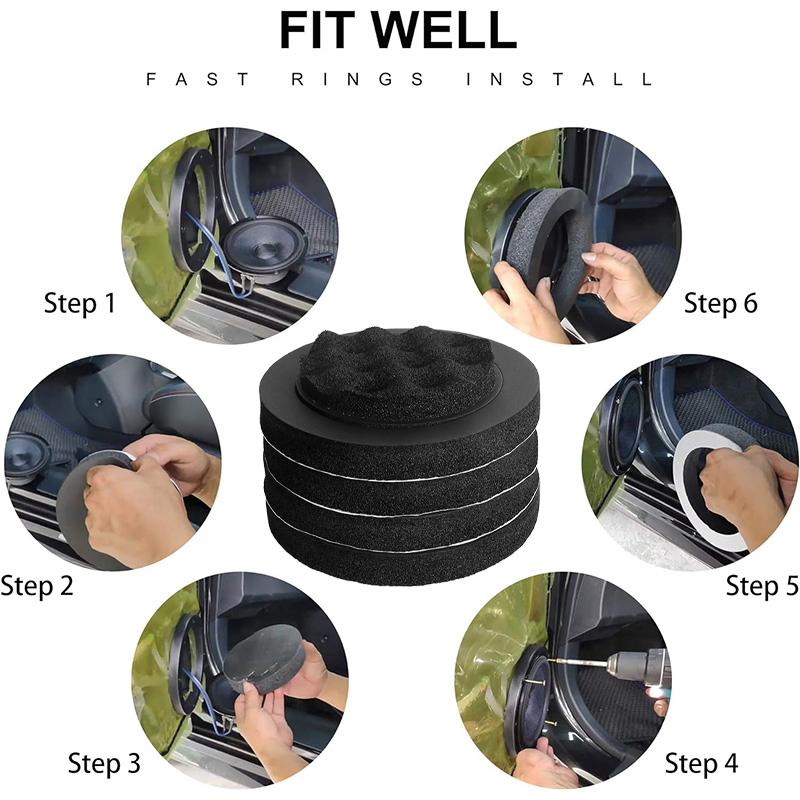 FIT WELL

FAST RINGS INSTALL

Step 1

Step 6

Step 2

Step 5

Step 3

Step 4