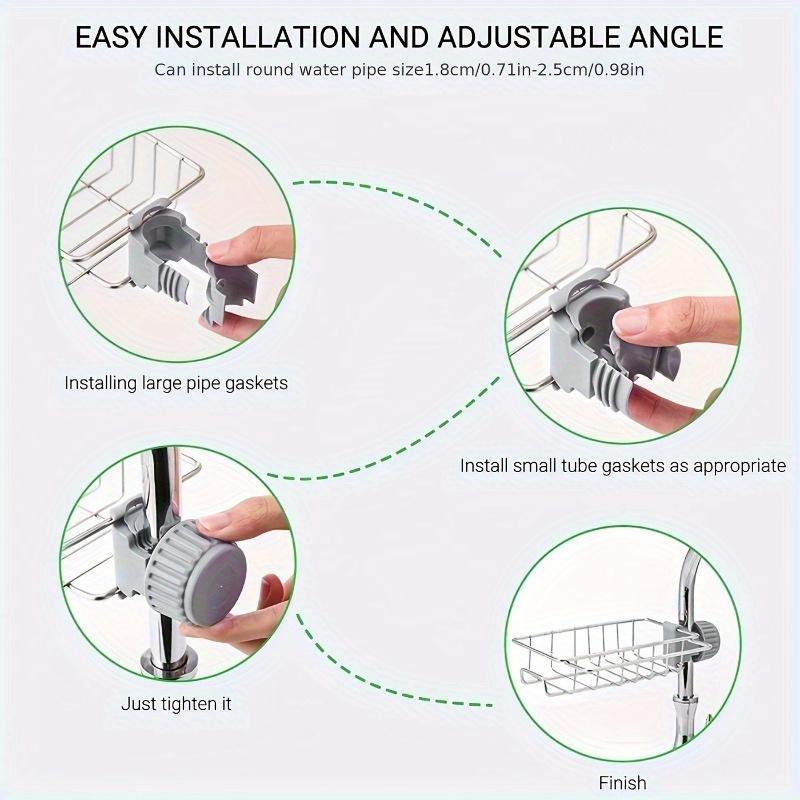 EASY INSTALLATION AND ADJUSTABLE ANGLE
Can install round water pipe size1.8cm/0.71in-2.5cm/0.98in

Installing large pipe gaskets

Install small tube gaskets as appropriate

Just tighten it

Finish