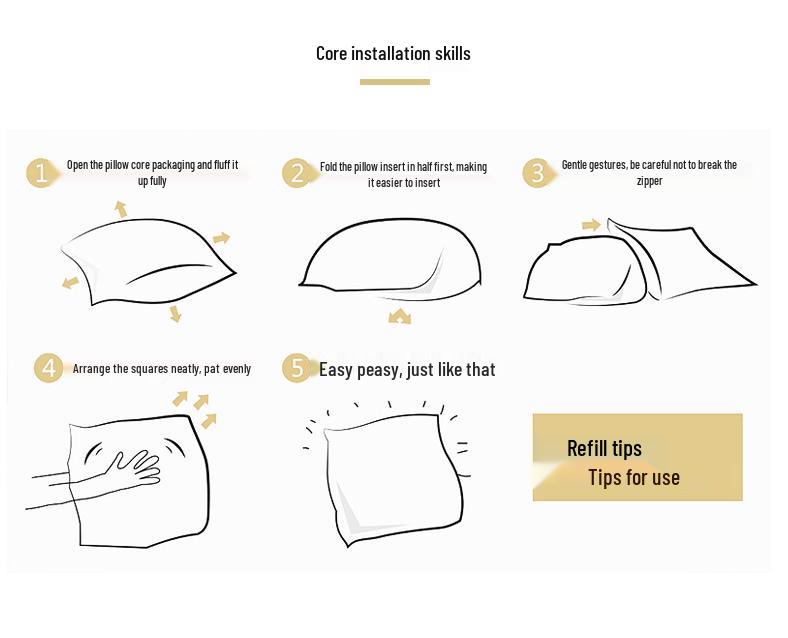 Core installation skills

1 Open the pillow core packaging and fluff it up fully

2 Fold the pillow insert in half first, making it easier to insert

3 Gentle gestures, be careful not to break the zipper

4 Arrange the squares neatly, pat evenly

5 Easy peasy, just like that

Refill tips
Tips for use