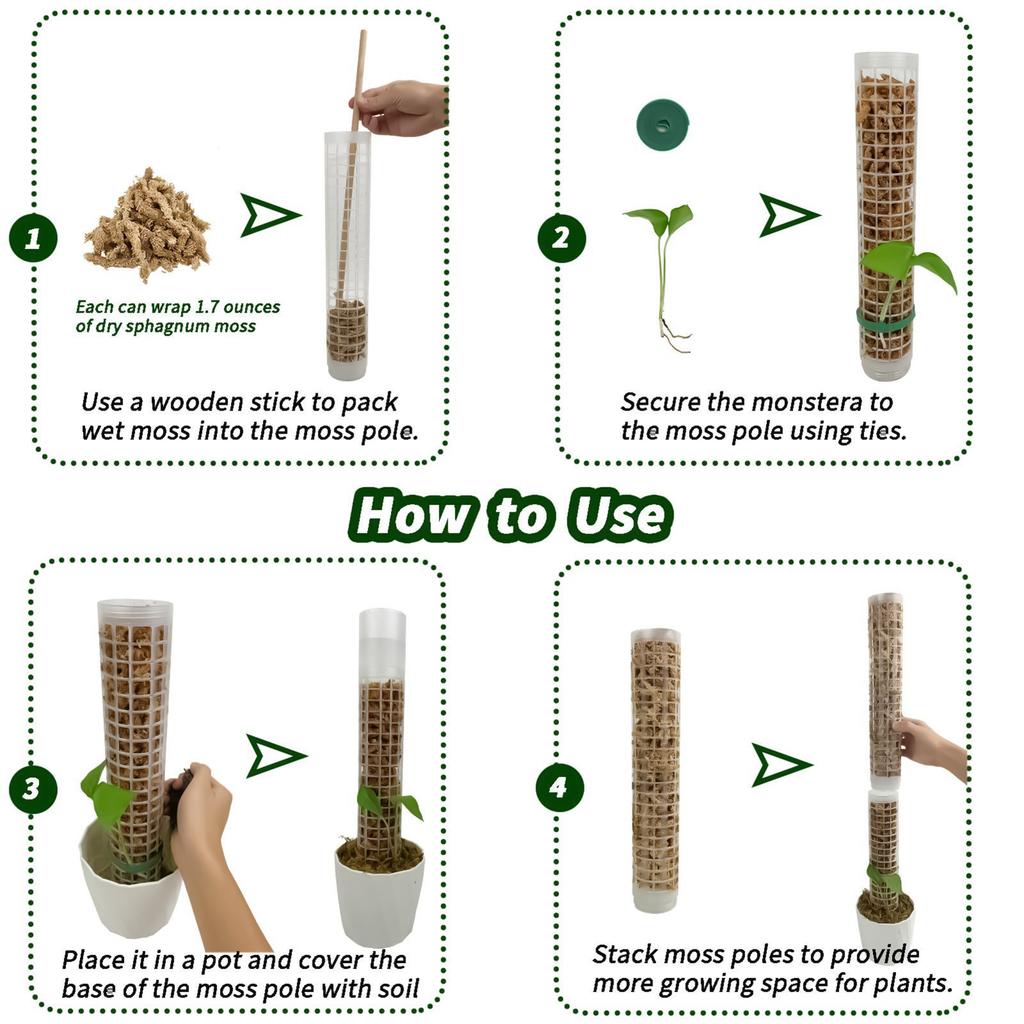 1

Each can wrap 1.7 ounces of dry sphagnum moss

Use a wooden stick to pack wet moss into the moss pole.

2

Secure the monstera to the moss pole using ties.

How to Use

3

Place it in a pot and cover the base of the moss pole with soil

4

Stack moss poles to provide more growing space for plants.