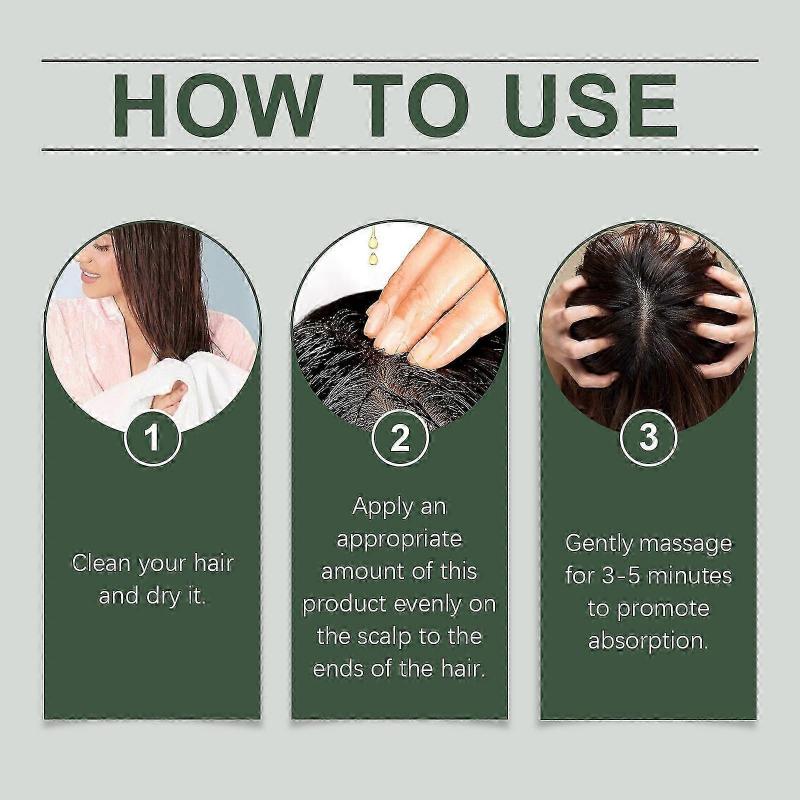 HOW TO USE

1

Clean your hair and dry it.

2

Apply an appropriate amount of this product evenly on the scalp to the ends of the hair.

3

Gently massage for 3-5 minutes to promote absorption.