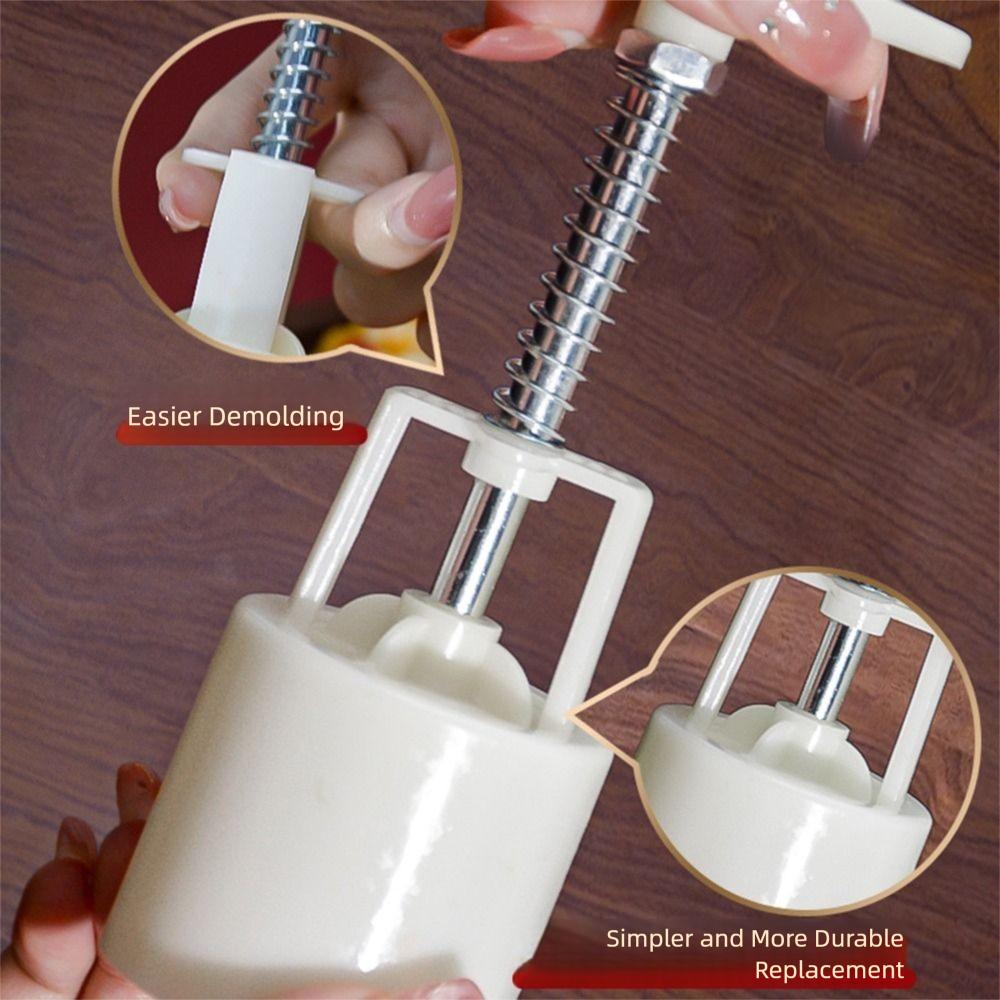 Easier Demolding

Simpler and More Durable Replacement