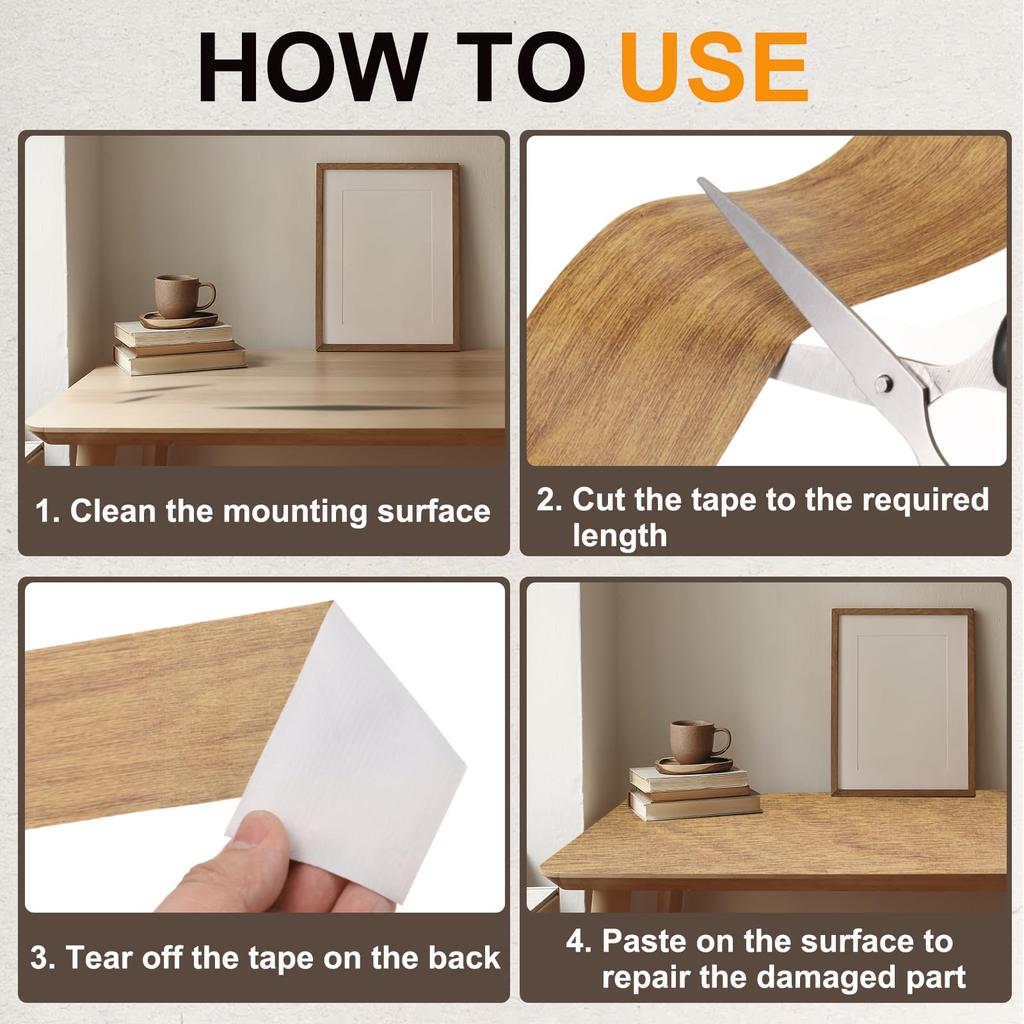 HOW TO USE

1. Clean the mounting surface

2. Cut the tape to the required length

3. Tear off the tape on the back

4. Paste on the surface to repair the damaged part