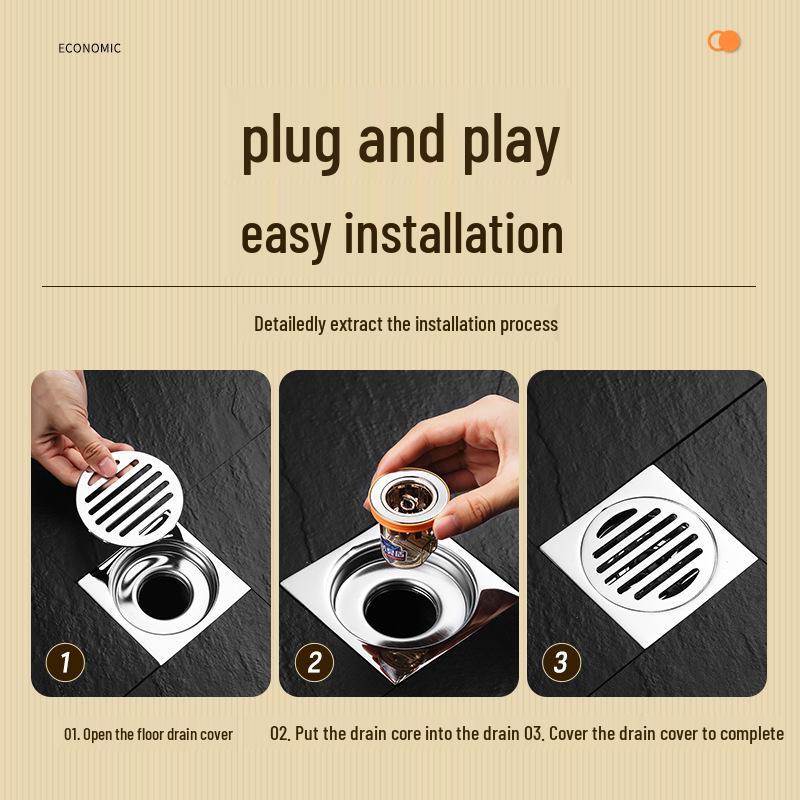 ECONOMIC

plug and play

easy installation

Detailedly extract the installation process

1

2

3

01. Open the floor drain cover

02. Put the drain core into the drain

03. Cover the drain cover to complete