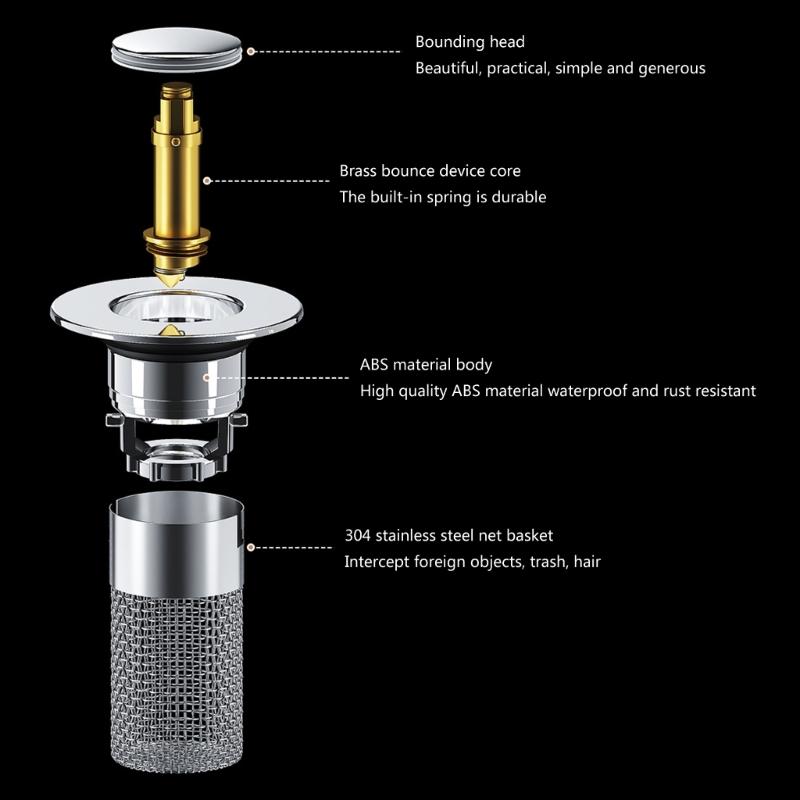 Bounding head
Beautiful, practical, simple and generous

Brass bounce device core
The built-in spring is durable

ABS material body
High quality ABS material waterproof and rust resistant

304 stainless steel net basket
Intercept foreign objects, trash, hair