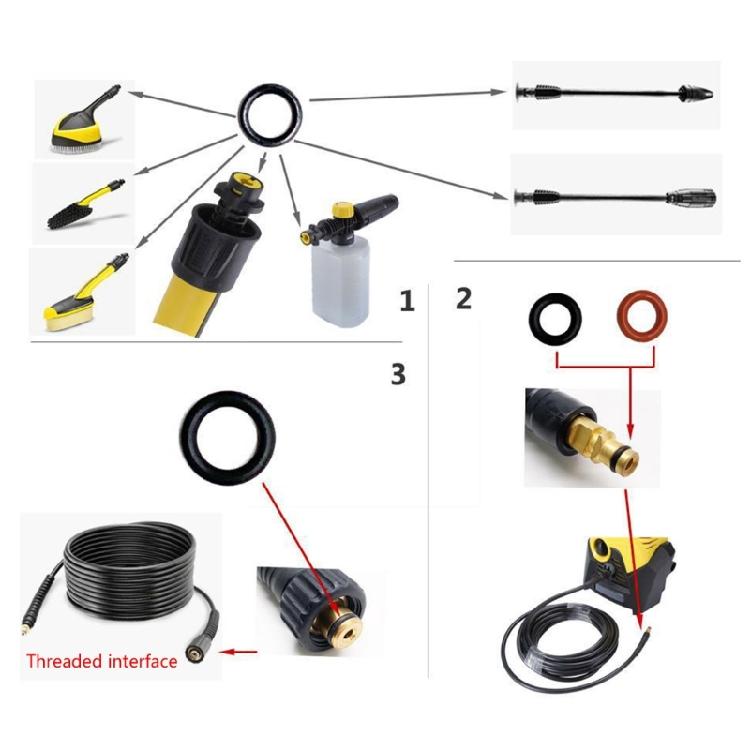 1

2

3

Threaded interface