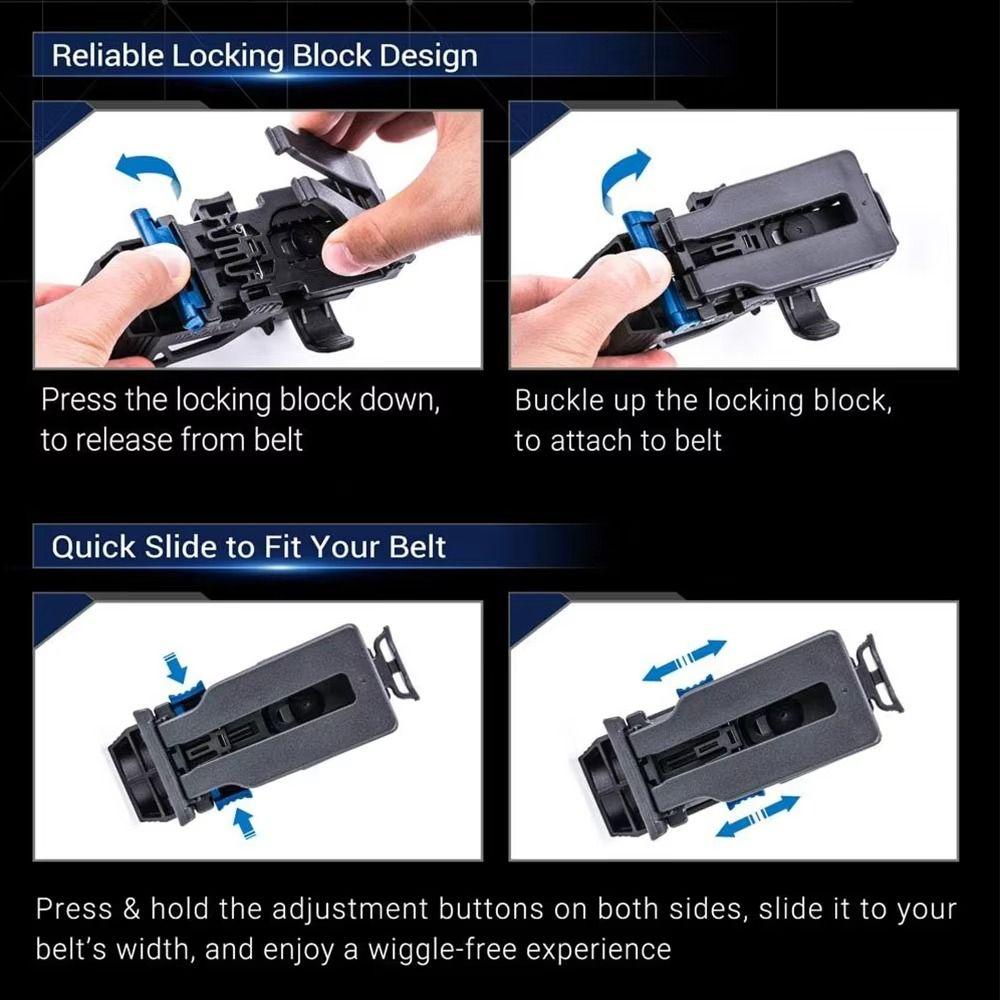 Reliable Locking Block Design

Press the locking block down, to release from belt

Buckle up the locking block, to attach to belt

Quick Slide to Fit Your Belt

Press & hold the adjustment buttons on both sides, slide it to your belt's width, and enjoy a wiggle-free experience